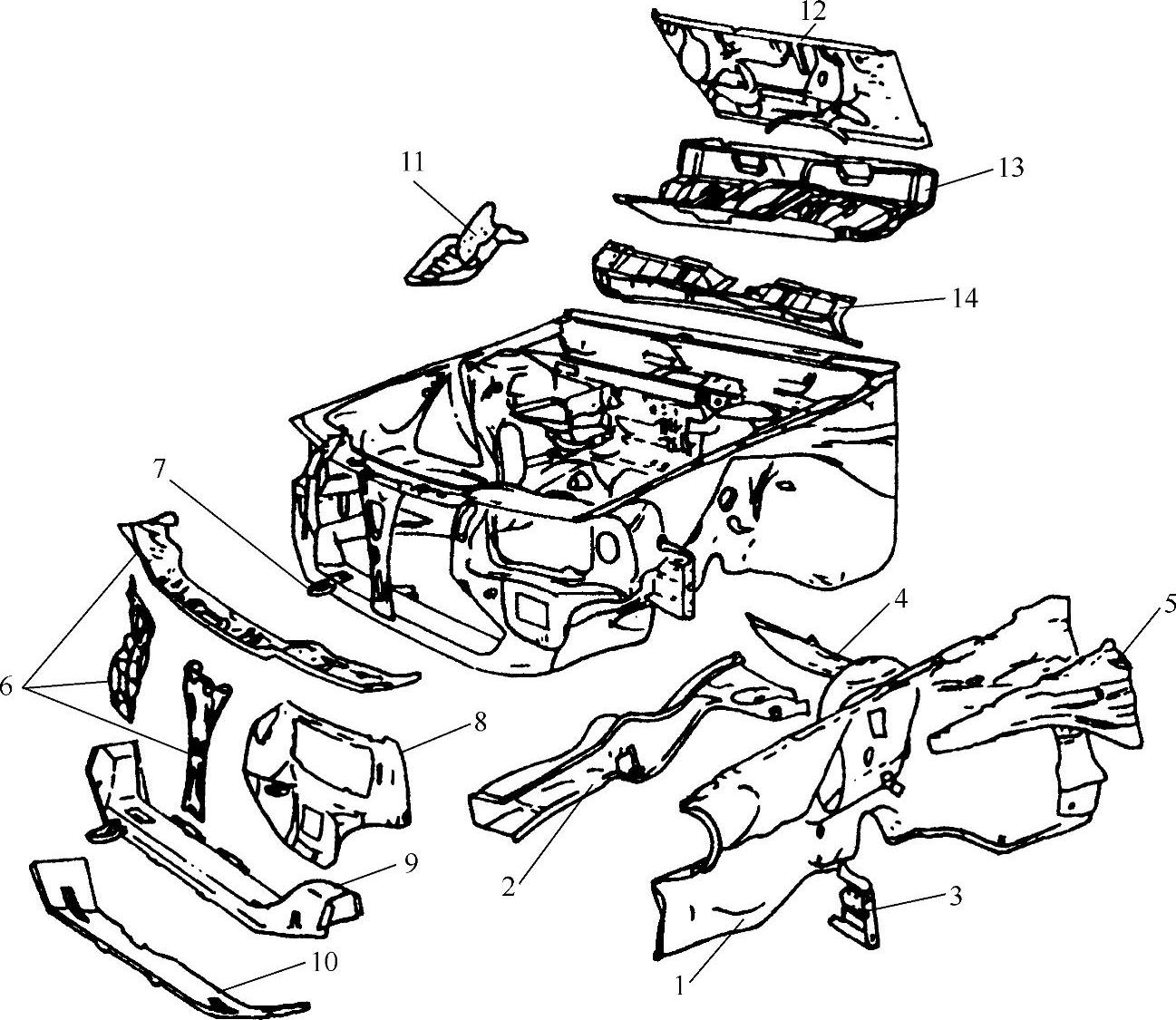 12
11
13
14
7
4
5
6
8
9
2
3
10
1