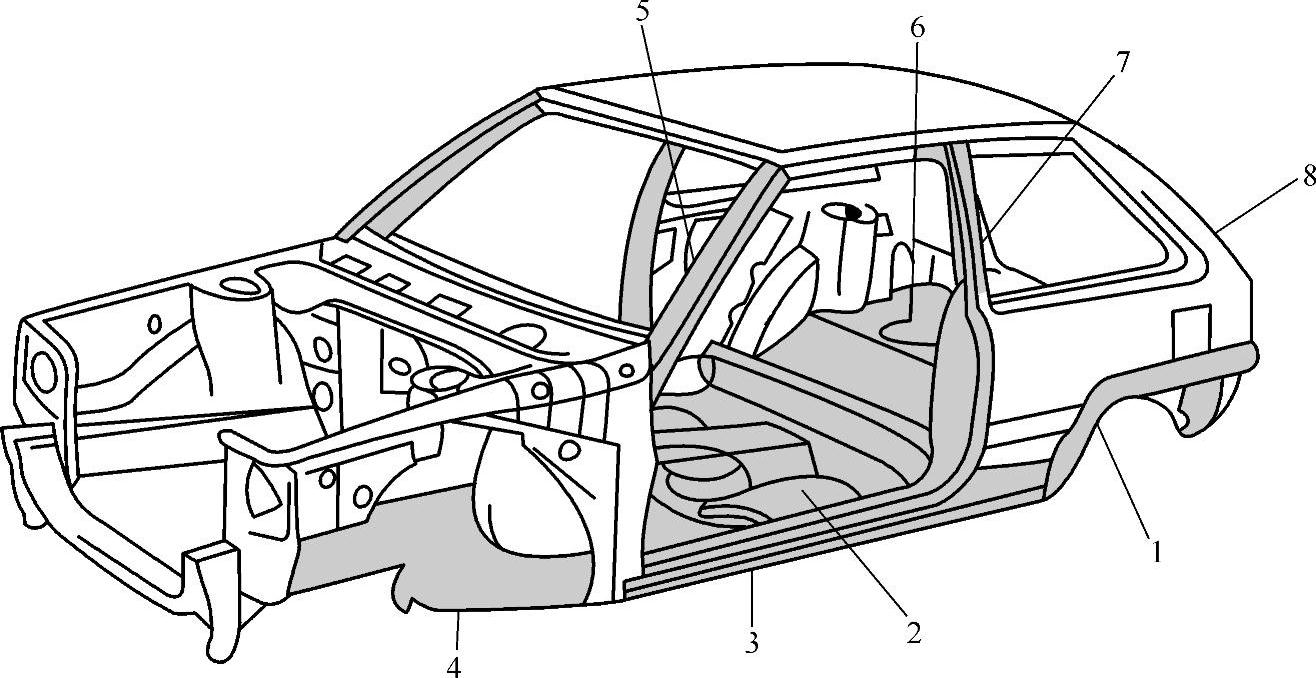 5
6
7
8
1
2
3
4