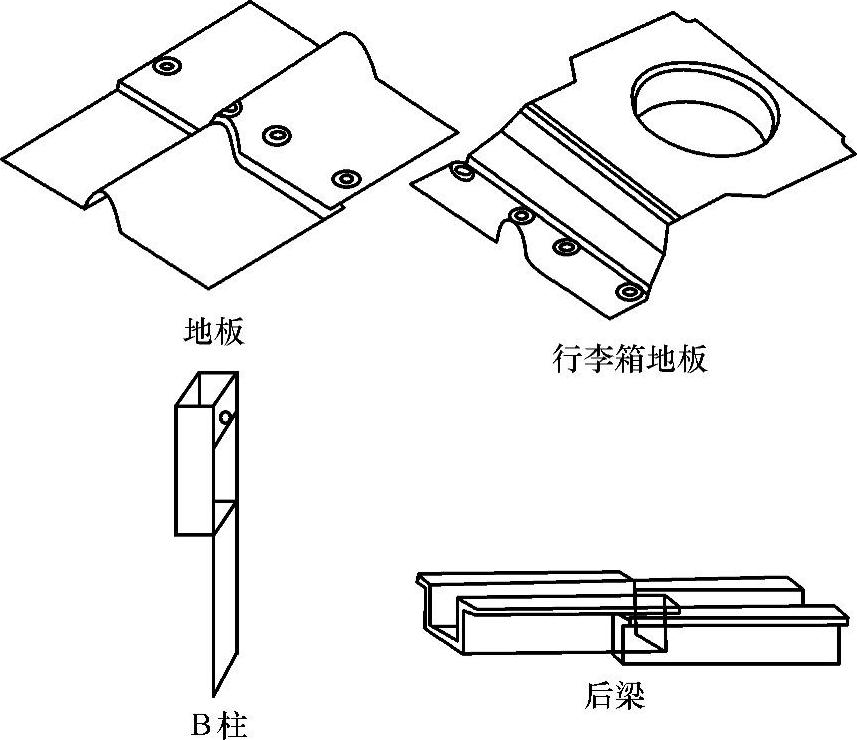 地板

行李箱地板

B柱

后梁