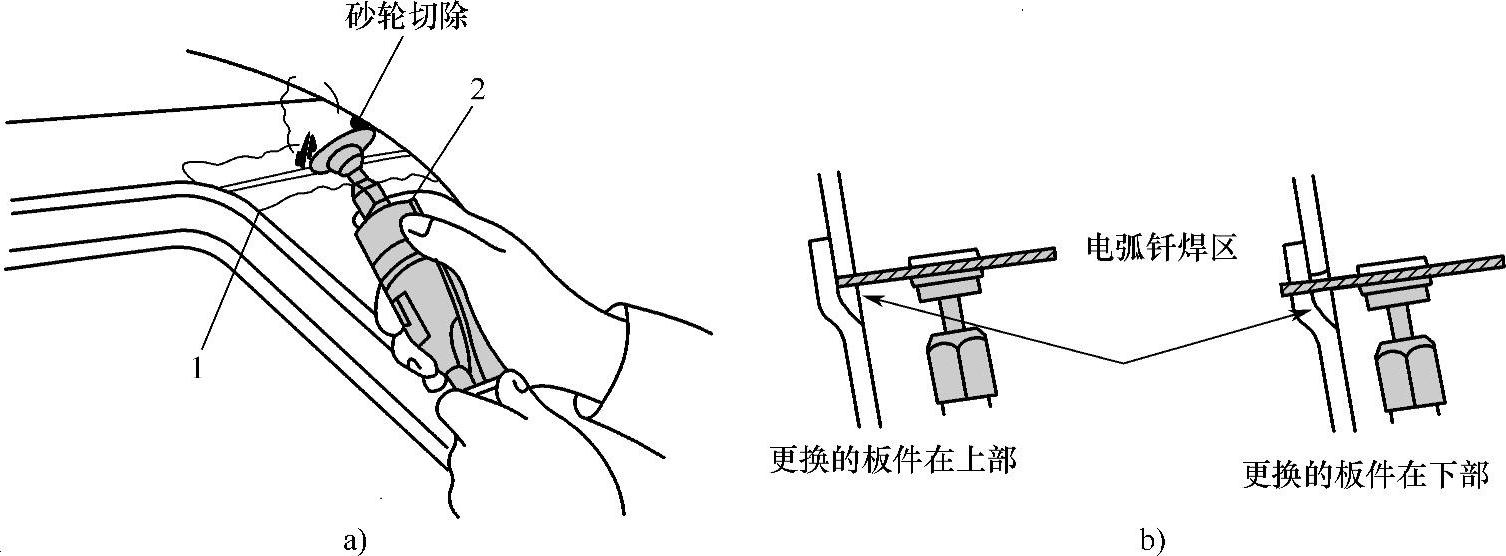 砂轮切除

2

1

a)

电弧钎焊区

更换的板件在上部

更换的板件在下部

b)