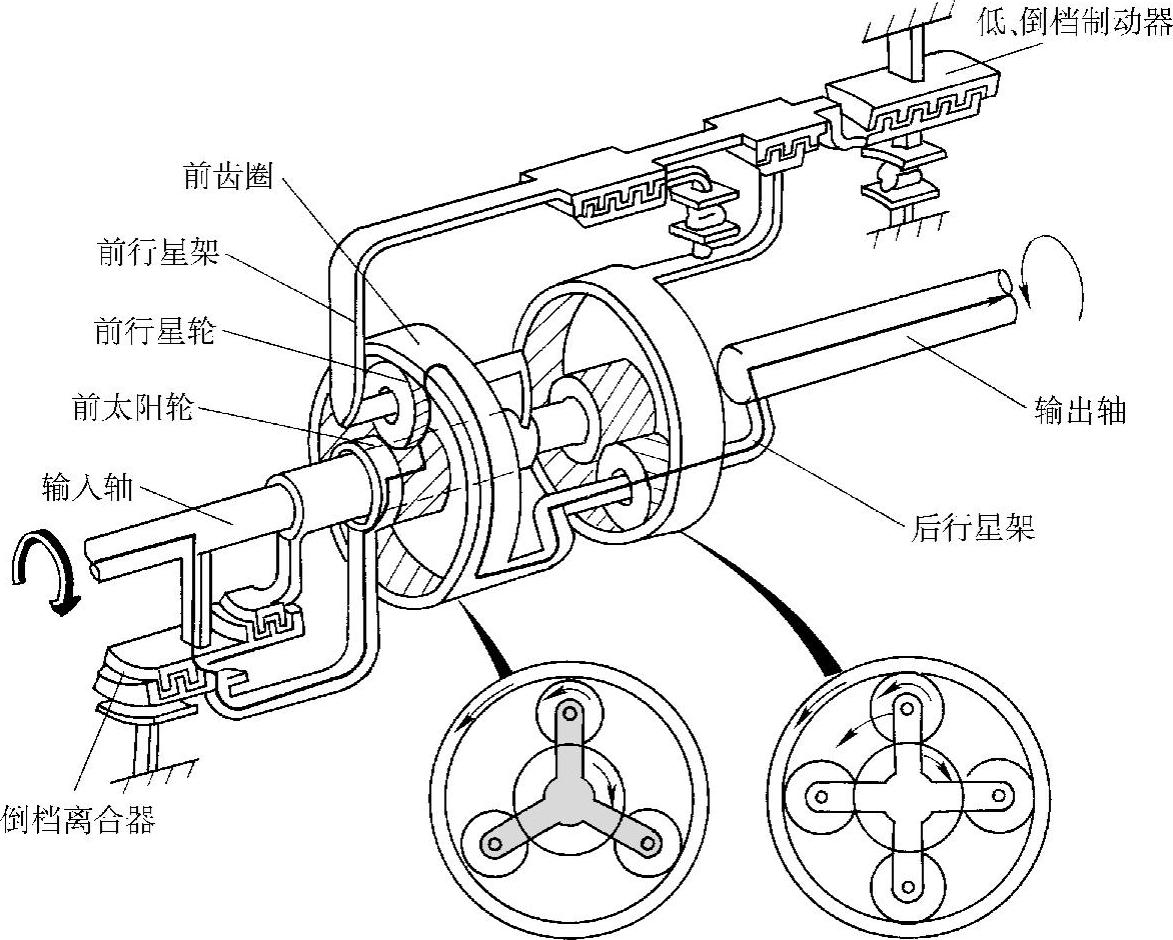 低、倒档制动器
前齿圈
前行星架
前行星轮
前太阳轮
输入轴
输出轴
后行星架
倒档离合器