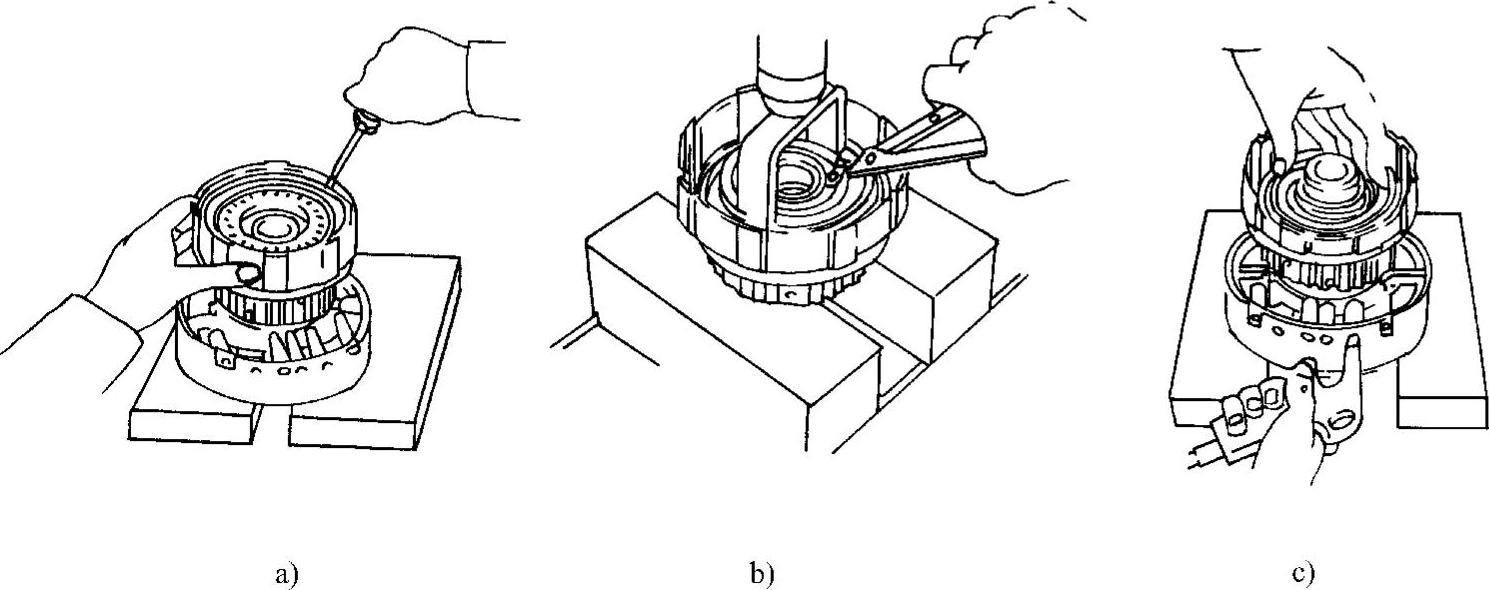 a)

b)

c)