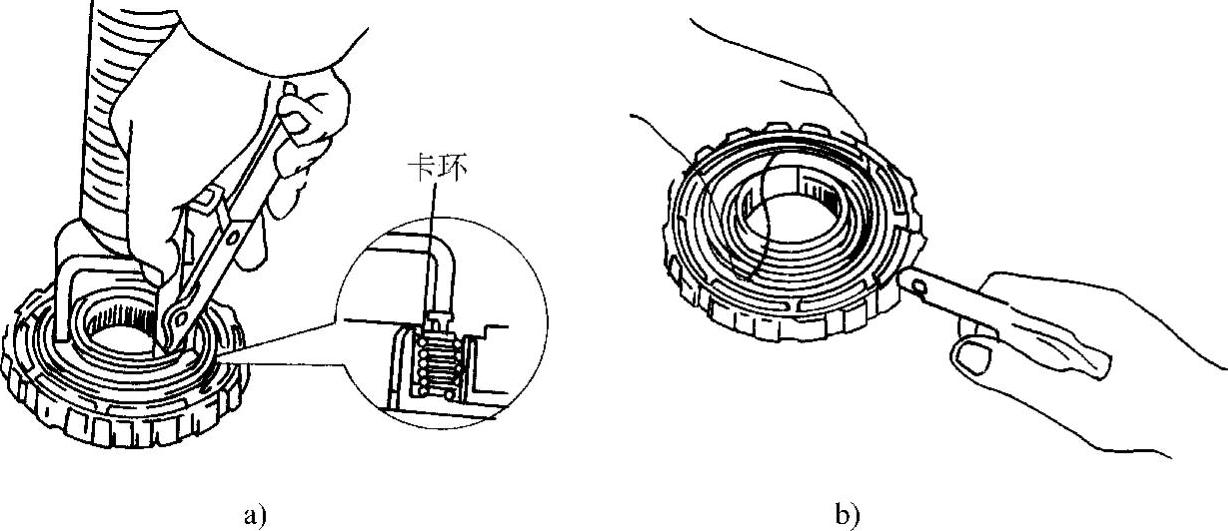 卡环

a)

b)