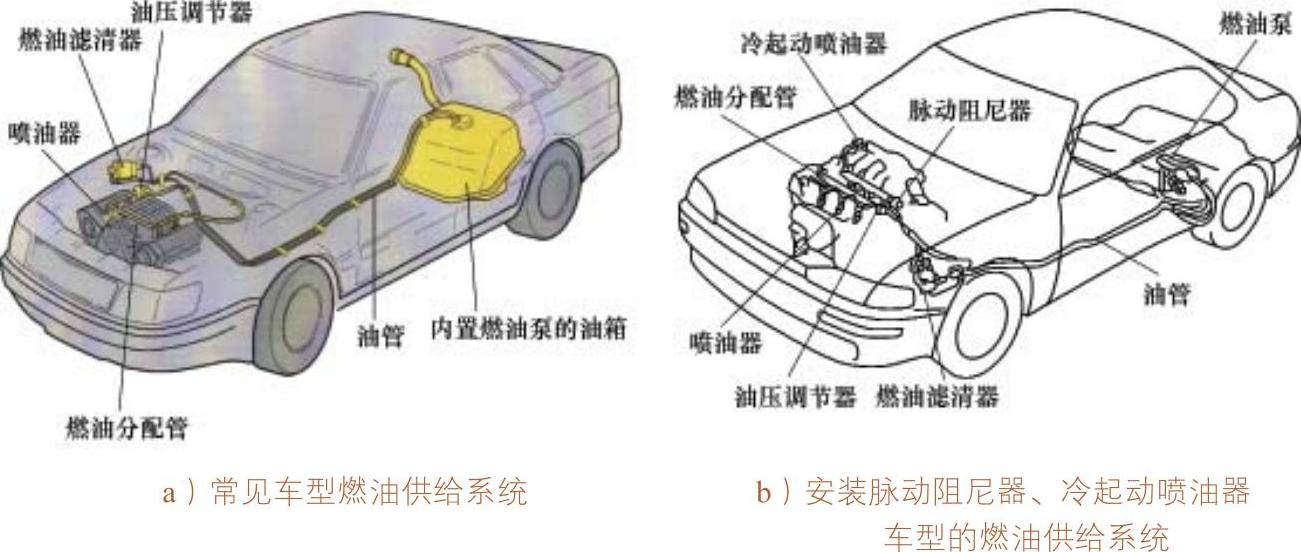 油压调节器
燃油滤清器
喷油器
油管
内置燃油泵的油箱
燃油分配管

a）常见车型燃油供给系统

冷起动喷油器
燃油泵
燃油分配管
脉动阻尼器
油管
喷油器
油压调节器
燃油滤清器

b）安装脉动阻尼器、冷起动喷油器车型的燃油供给系统