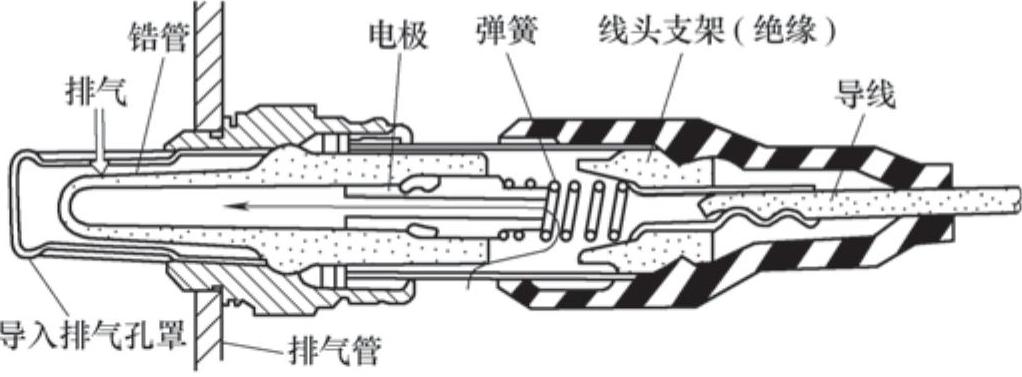 锆管
排气
电极
弹簧
线头支架(绝缘)
导线
导入排气孔罩
排气管