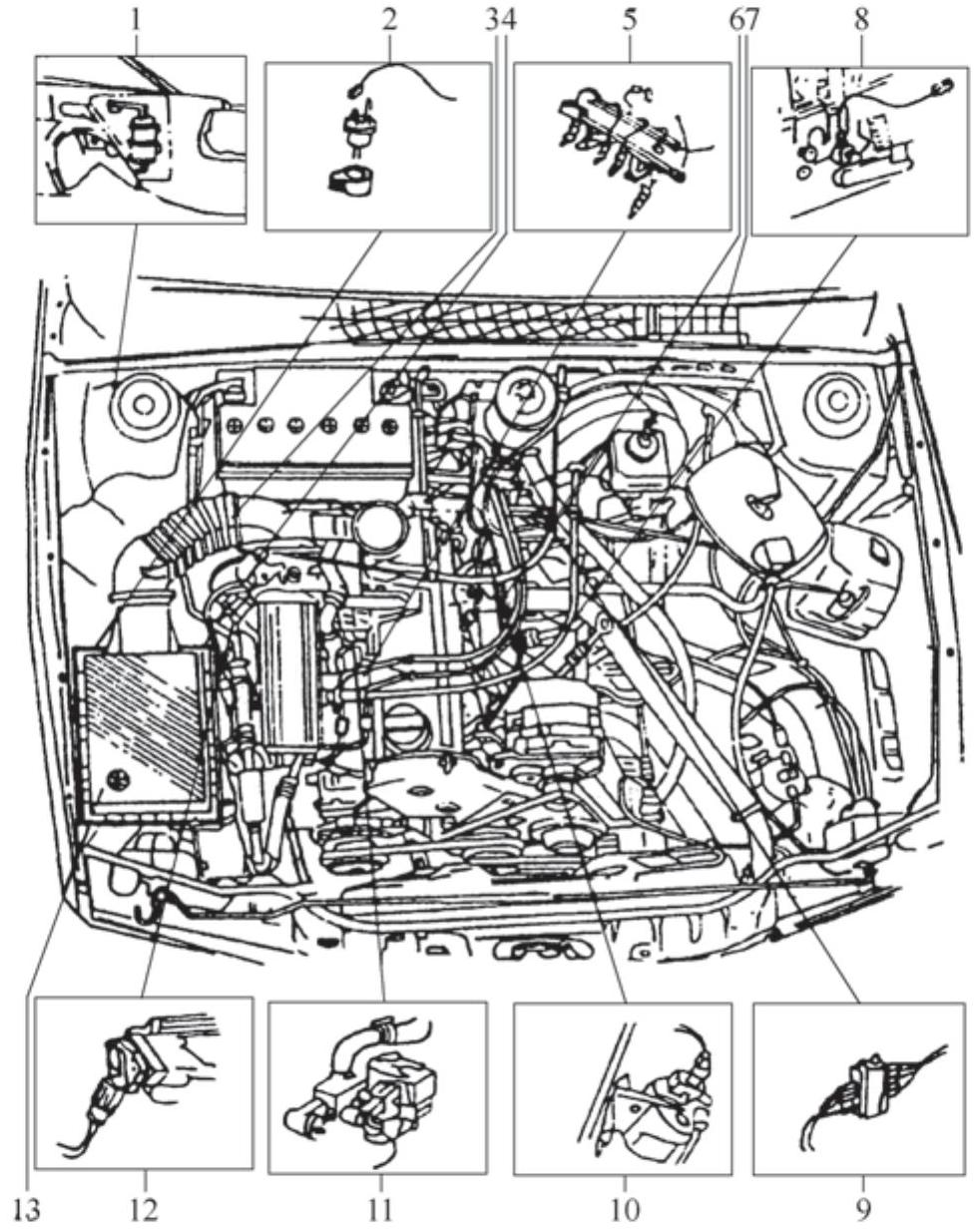 1 2 3 4 5 6 7 8

13 12 11 10 9