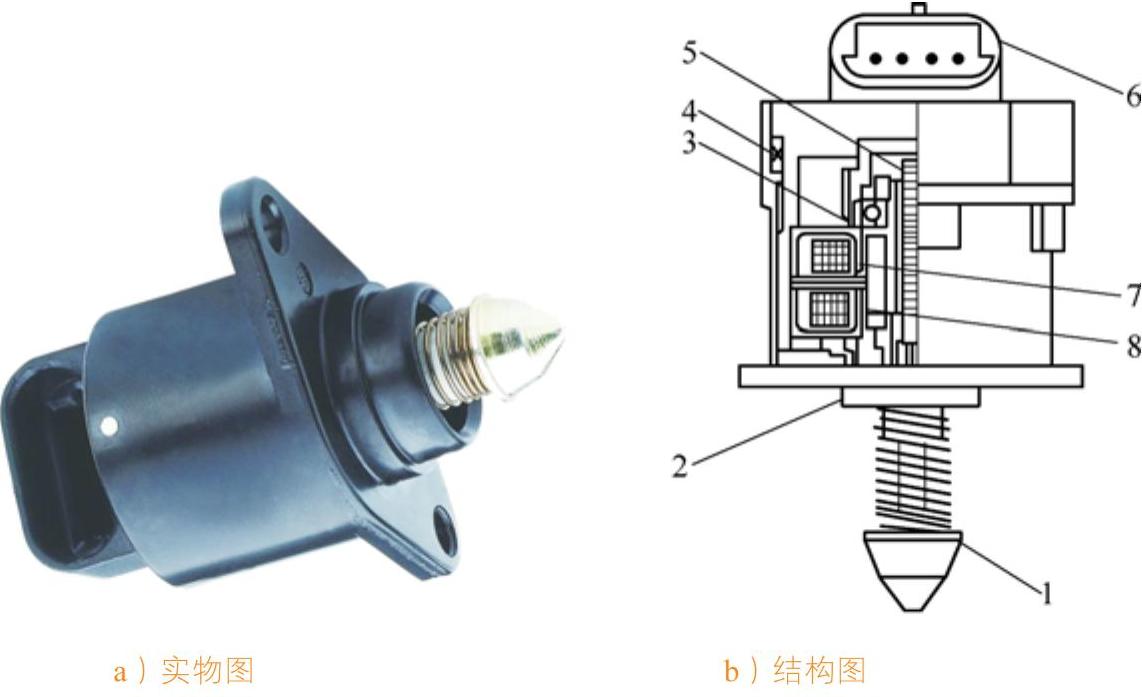 5
4
3
6
7
8
2
1

a）实物图

b）结构图