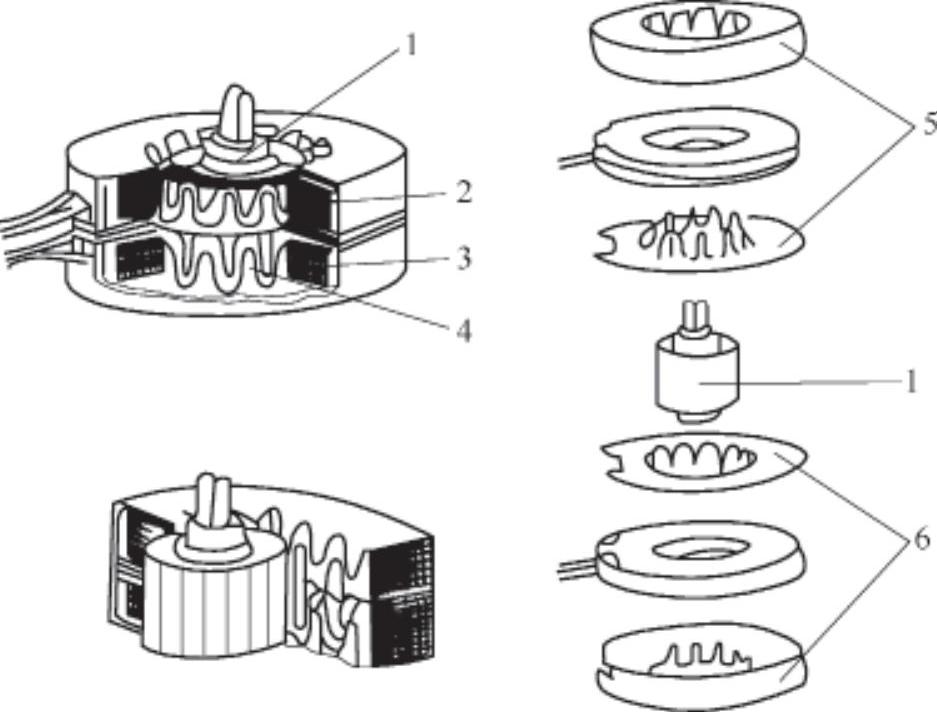 1
2
3
4
5
1
6