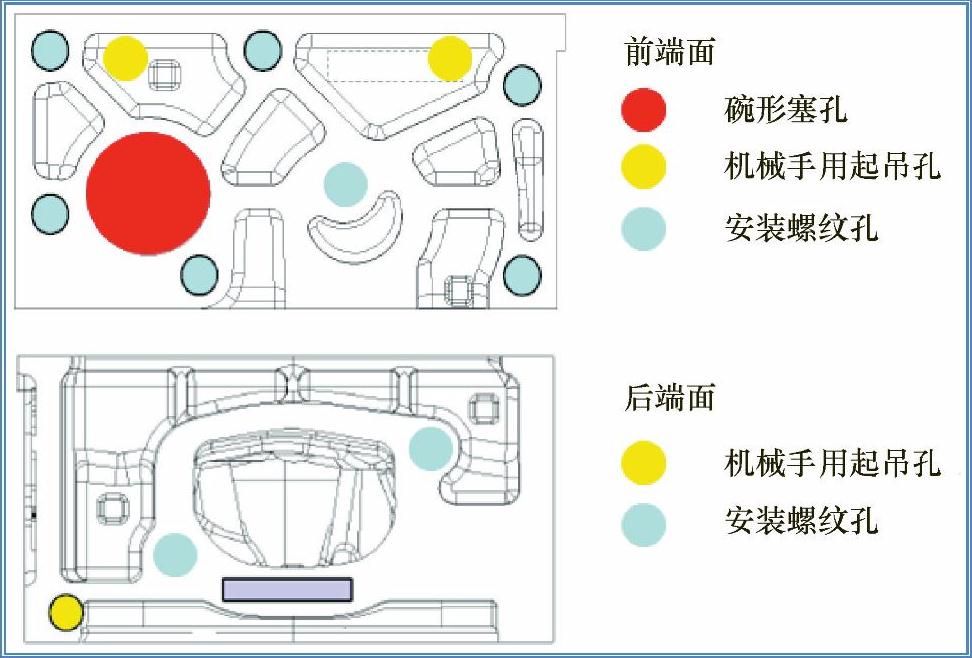 前端面

碗形塞孔

机械手用起吊孔

安装螺纹孔

后端面

机械手用起吊孔

安装螺纹孔