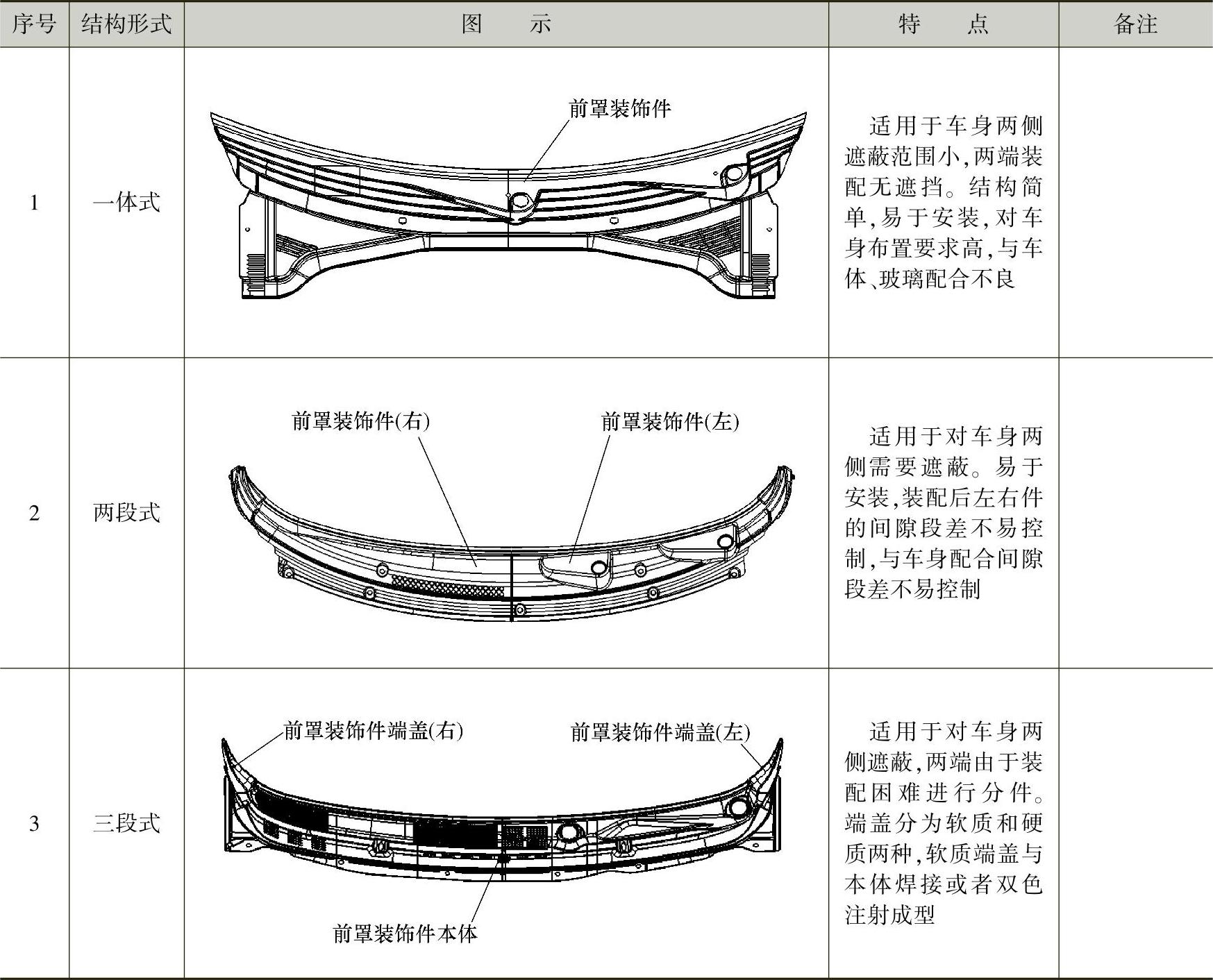 | 序号 | 结构形式 | 图　　示 | 特　　点 | 备注 |
|---|---|---|---|---|
| 1 | 一体式 | 前罩装饰件 | 适用于车身两侧遮蔽范围小，两端装配无遮挡。结构简单，易于安装，对车身布置要求高，与车体、玻璃配合不良 | |
| 2 | 两段式 | 前罩装饰件(右) 前罩装饰件(左) | 适用于对车身两侧需要遮蔽。易于安装，装配后左右件的间隙段差不易控制，与车身配合间隙段差不易控制 | |
| 3 | 三段式 | 前罩装饰件端盖(右) 前罩装饰件端盖(左) 前罩装饰件本体 | 适用于对车身两侧遮蔽，两端由于装配困难进行分件。端盖分为软质和硬质两种，软质端盖与本体焊接或者双色注射成型 | |