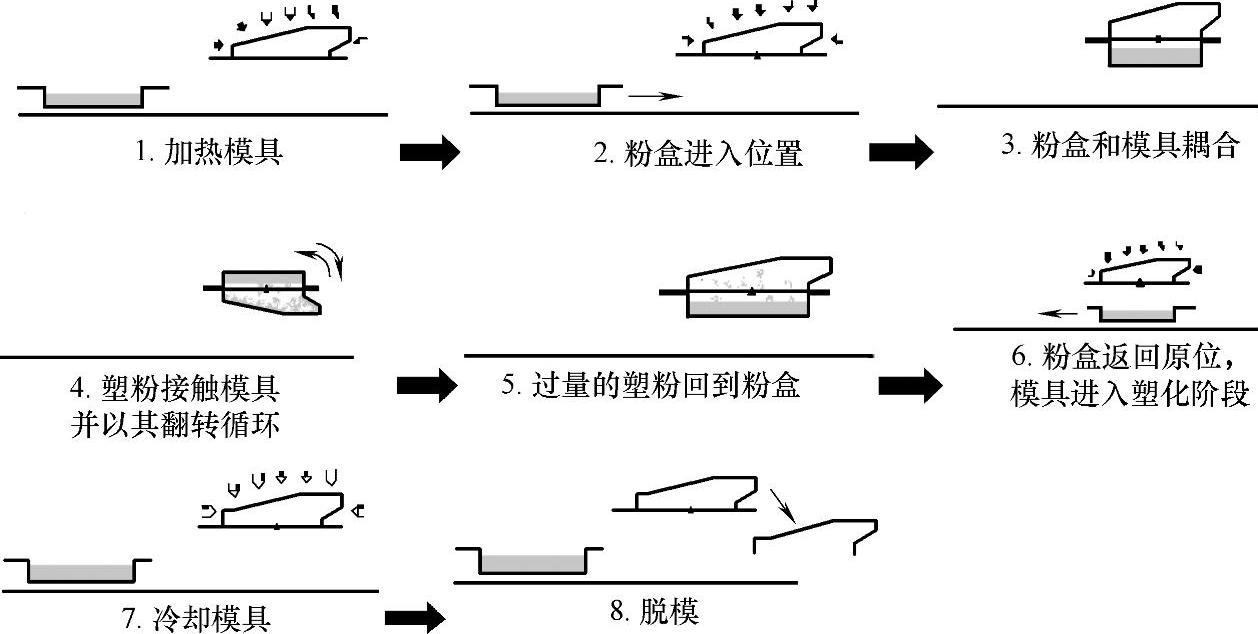 1. 加热模具

2. 粉盒进入位置

3. 粉盒和模具耦合

4. 塑粉接触模具并以其翻转循环

5. 过量的塑粉回到粉盒

6. 粉盒返回原位，模具进入塑化阶段

7. 冷却模具

8. 脱模