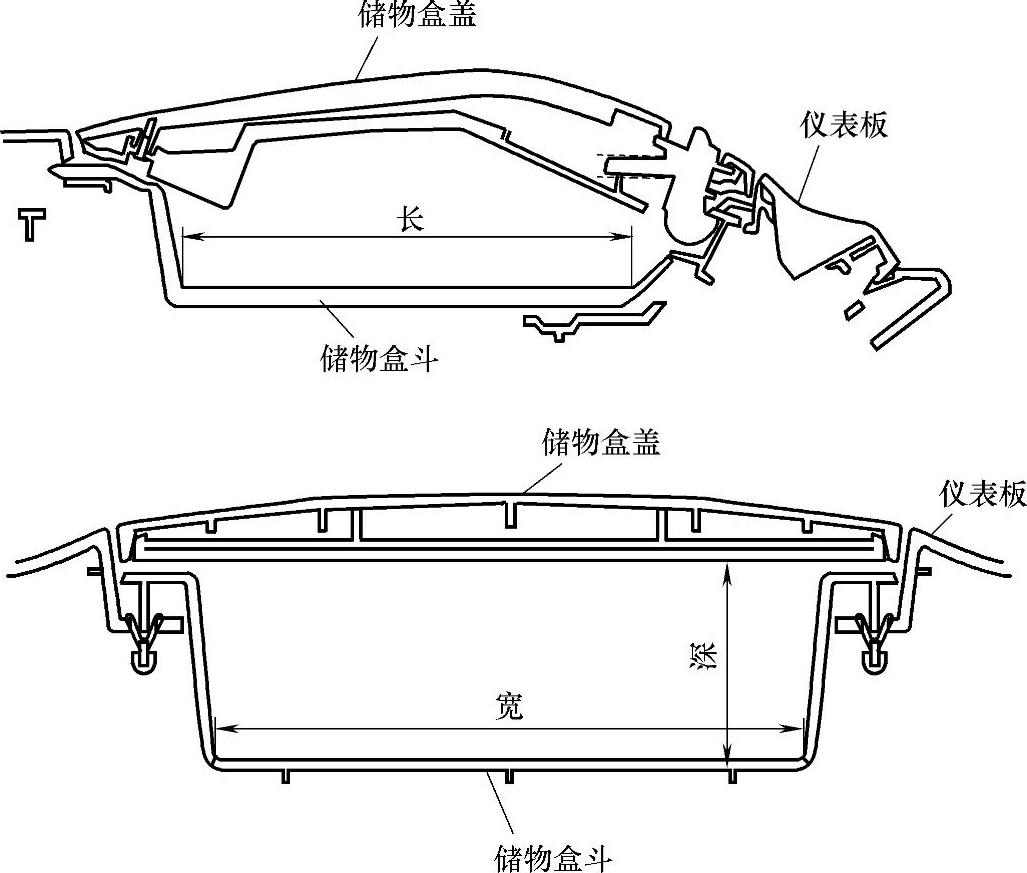 储物盒盖
仪表板
长
储物盒斗

储物盒盖
仪表板
深
宽
储物盒斗