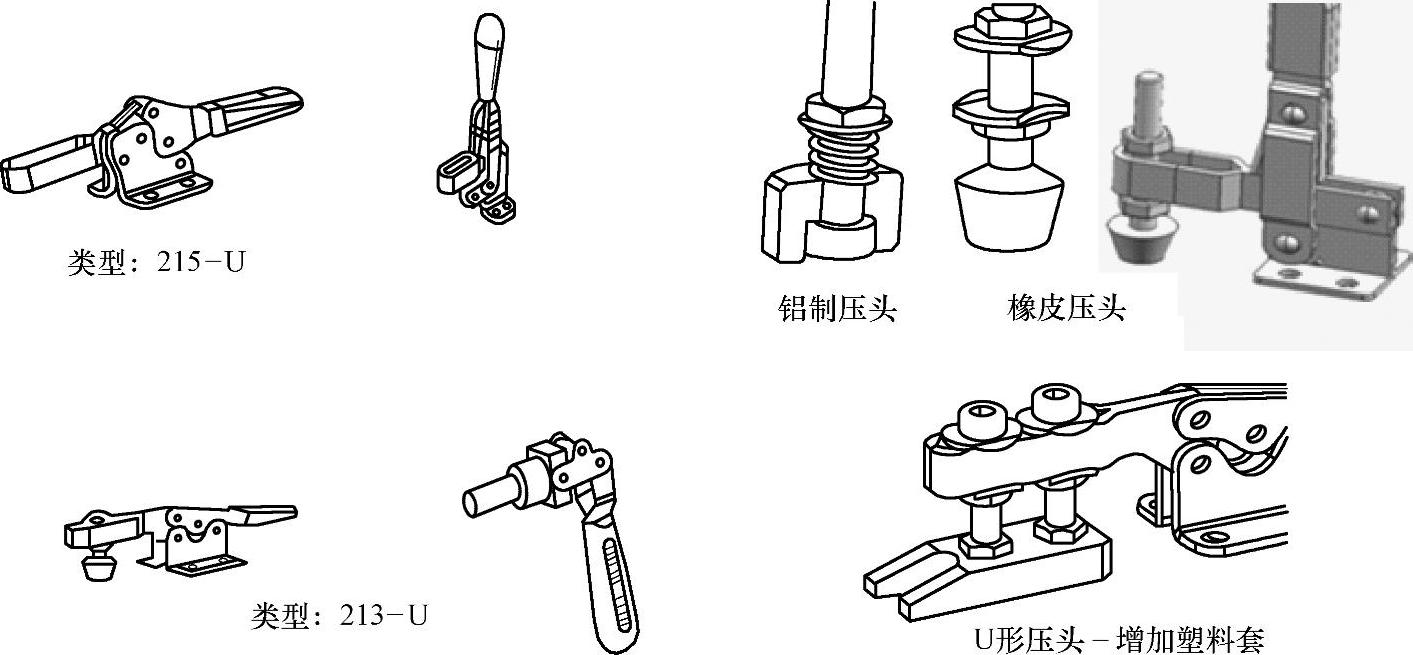 类型：215－U

铝制压头

橡皮压头

类型：213－U

U形压头－增加塑料套