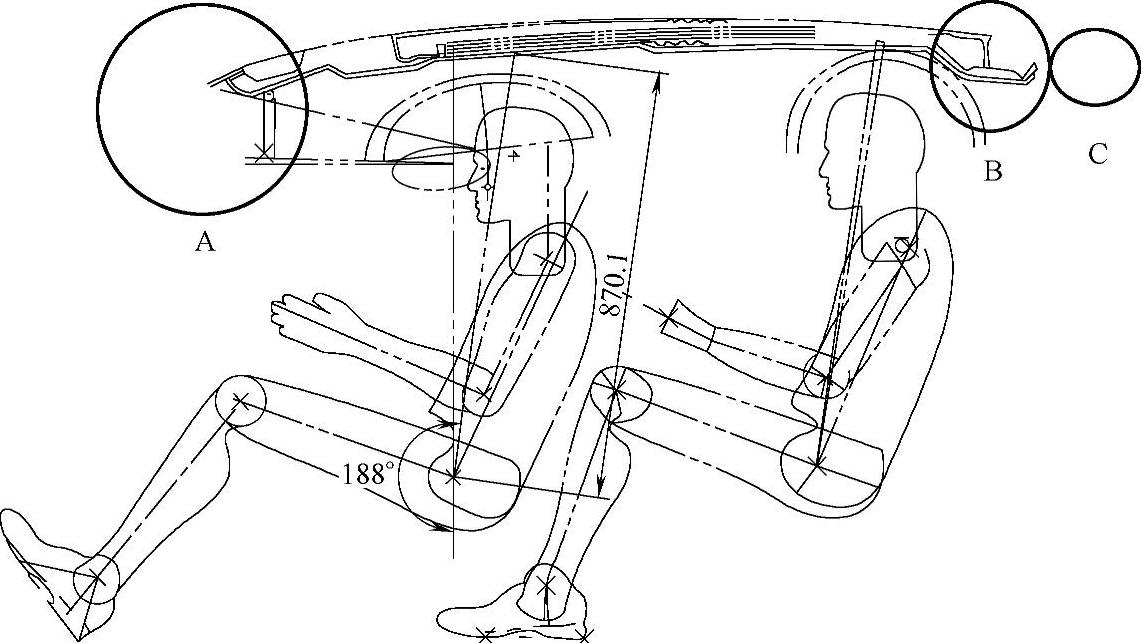 A

B

C

870.1

188°