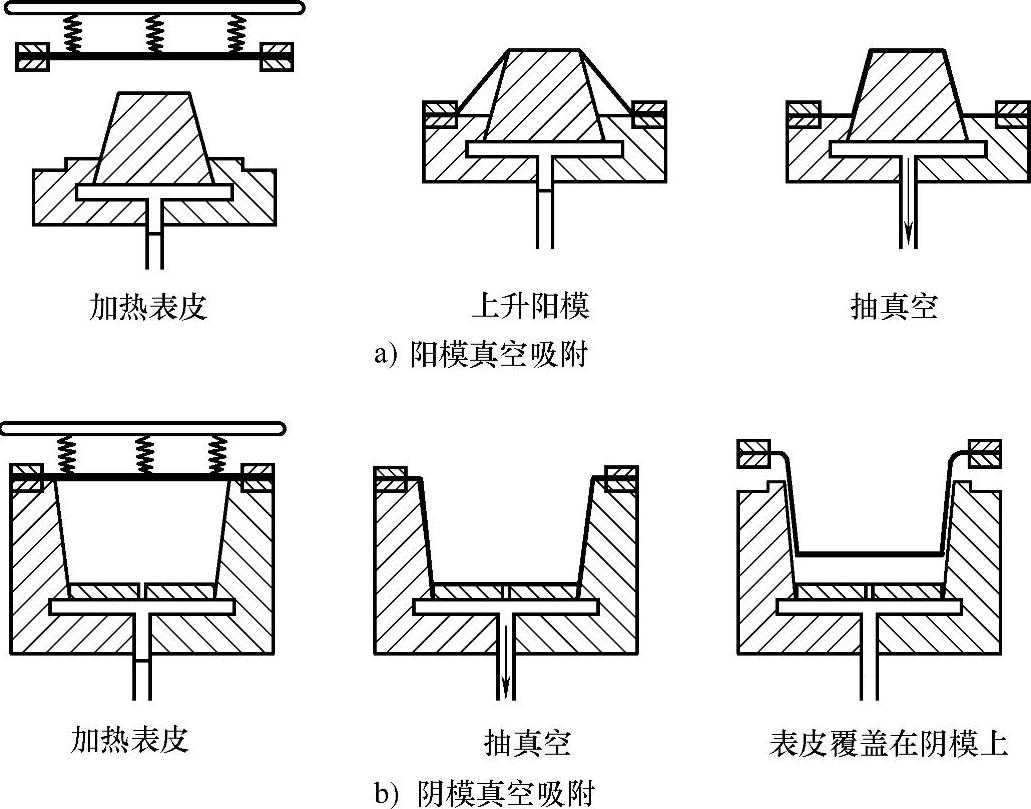 加热表皮

上升阳模

抽真空

a) 阳模真空吸附

加热表皮

抽真空

表皮覆盖在阴模上

b) 阴模真空吸附