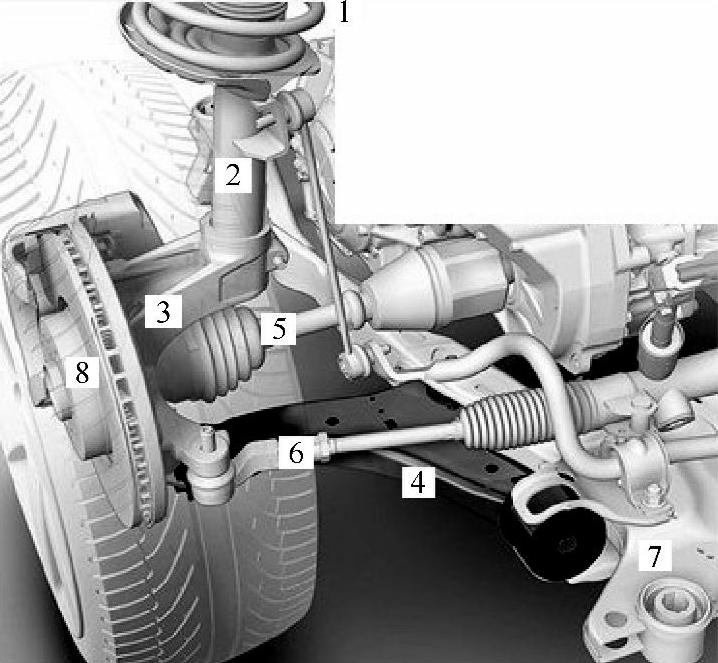 1
2
3
5
8
6
4
7