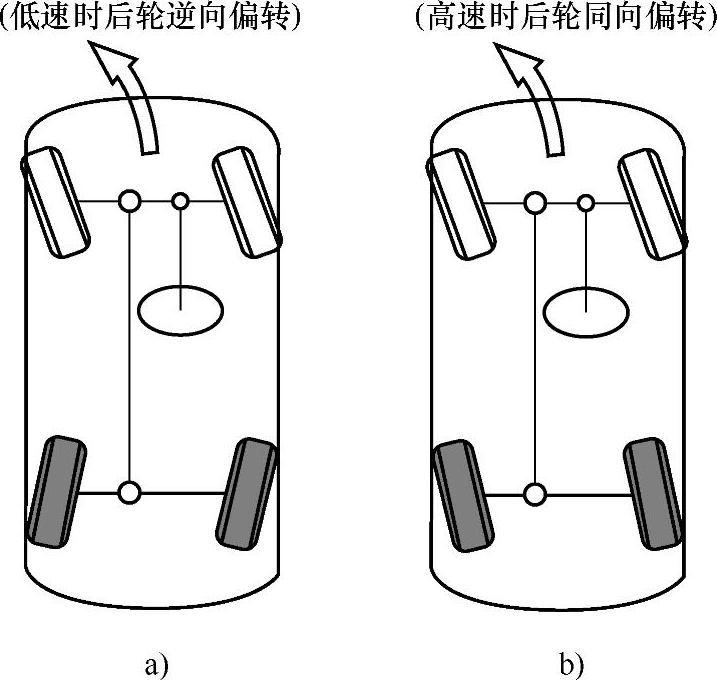 (低速时后轮逆向偏转)

(高速时后轮同向偏转)

a)

b)