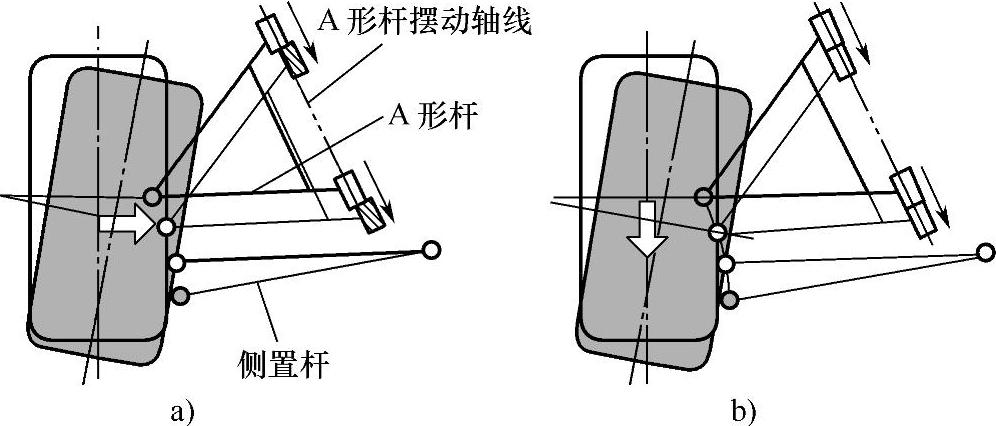 A 形杆摆动轴线

A 形杆

侧置杆

a)

b)