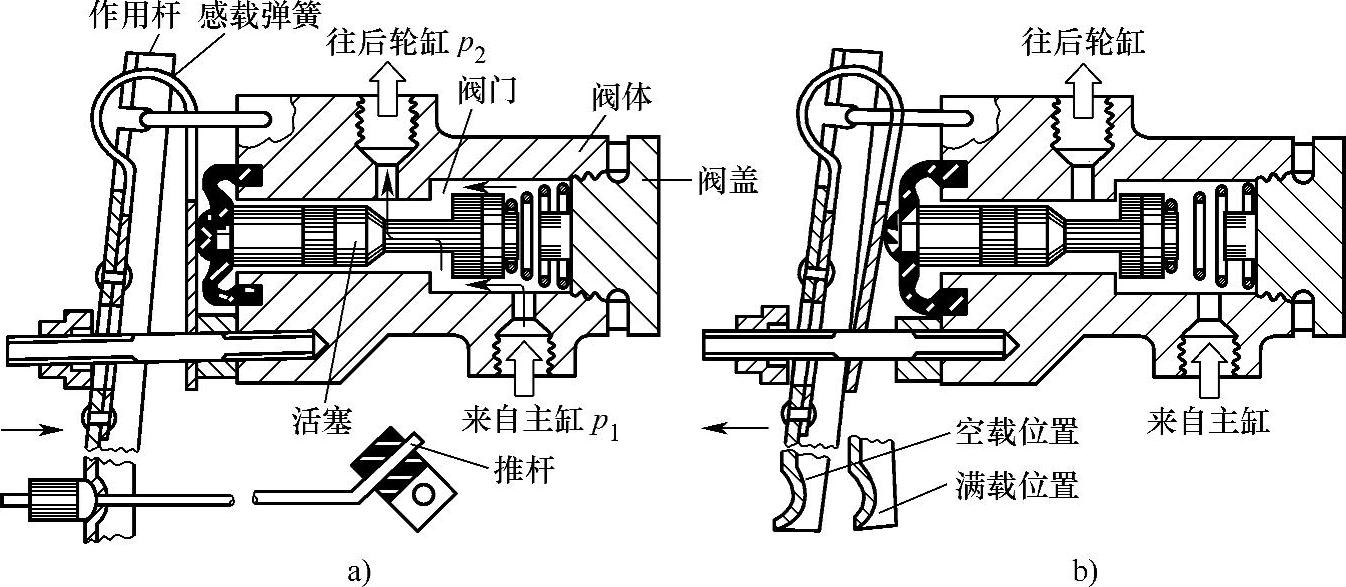 作用杆 感载弹簧

往后轮缸 $p_2$

阀门

阀体

阀盖

活塞

来自主缸 $p_1$

推杆

a)

往后轮缸

来自主缸

空载位置

满载位置

b)