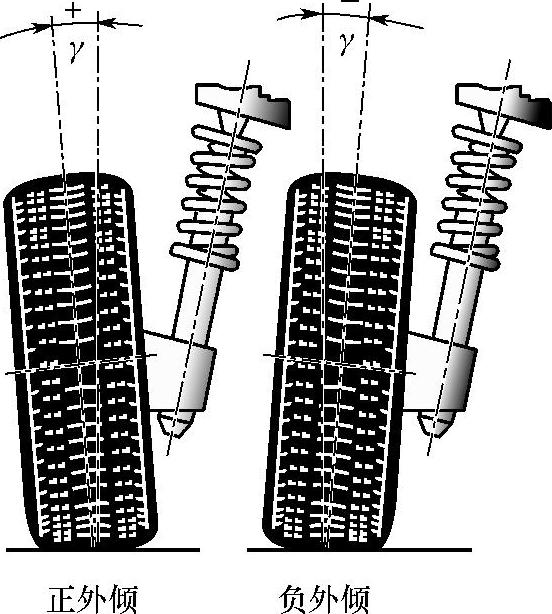 +
$\gamma$
−
$\gamma$

正外倾

负外倾