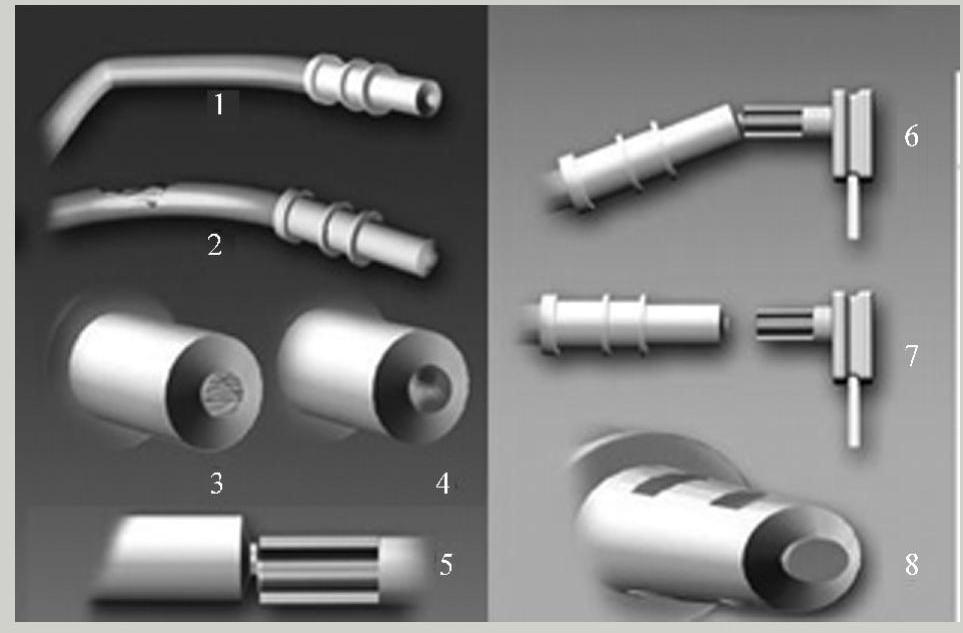 1
2
3
4
5
6
7
8