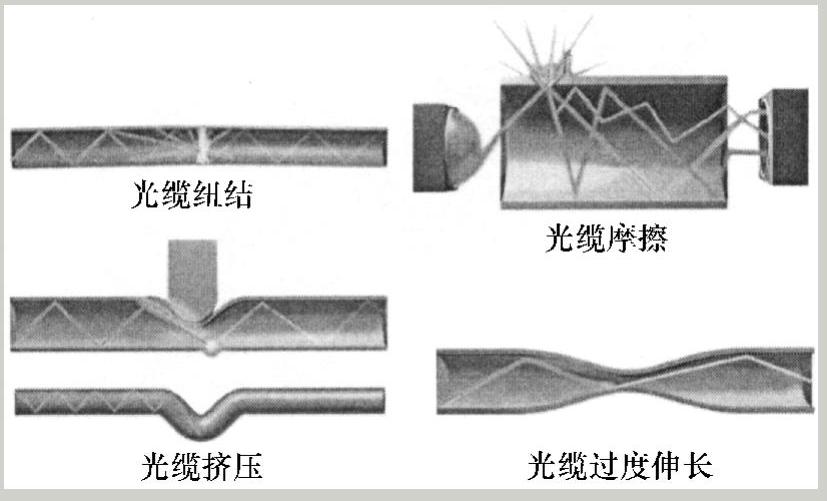 光缆纽结

光缆摩擦

光缆挤压

光缆过度伸长