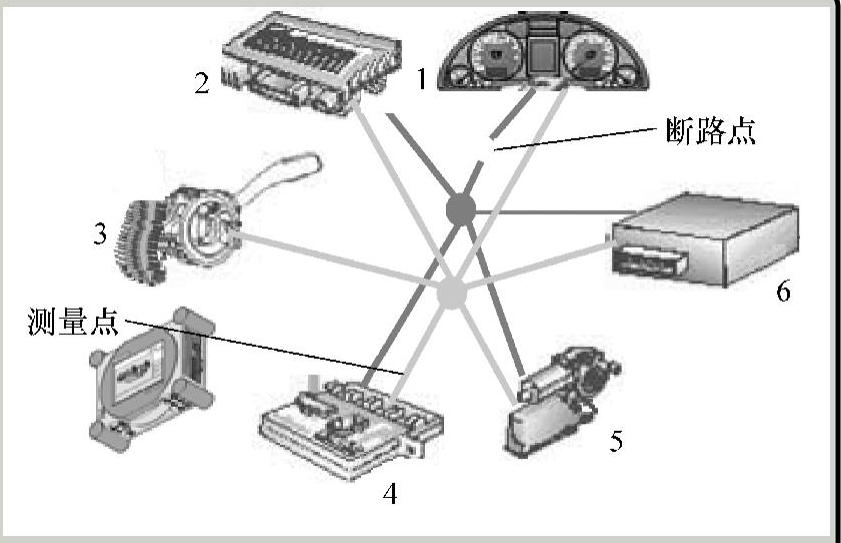 2
1
断路点
3
6
测量点
5
4