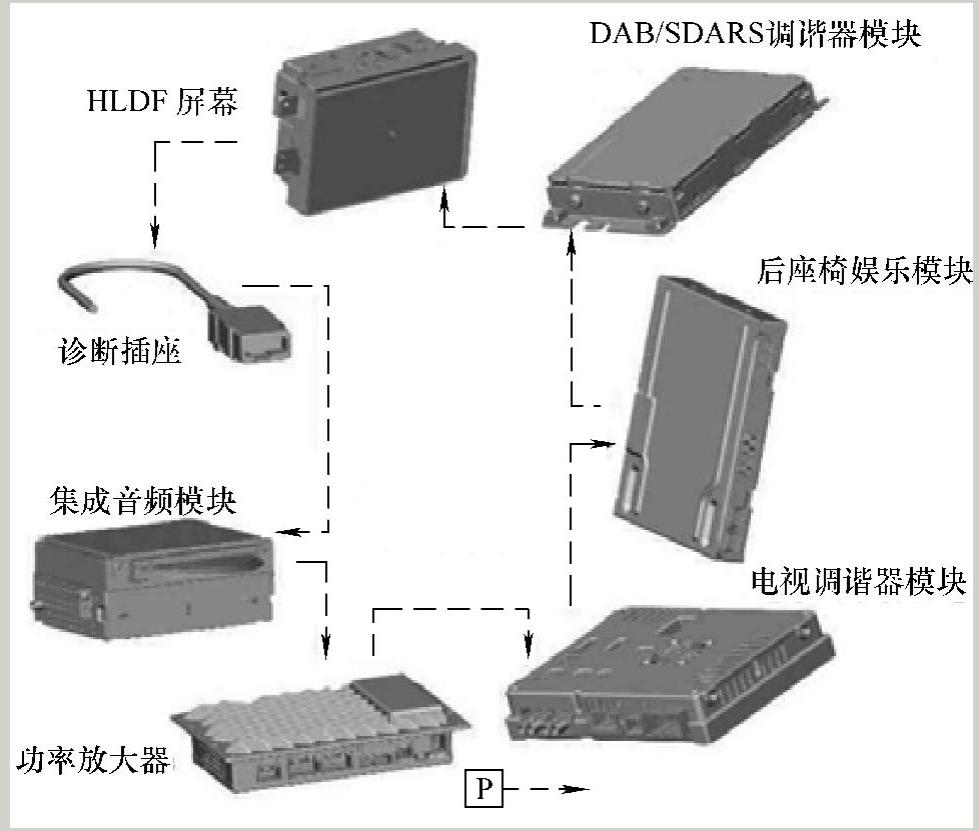 DAB/SDARS调谐器模块

HLDF 屏幕

后座椅娱乐模块

诊断插座

集成音频模块

电视调谐器模块

功率放大器

P