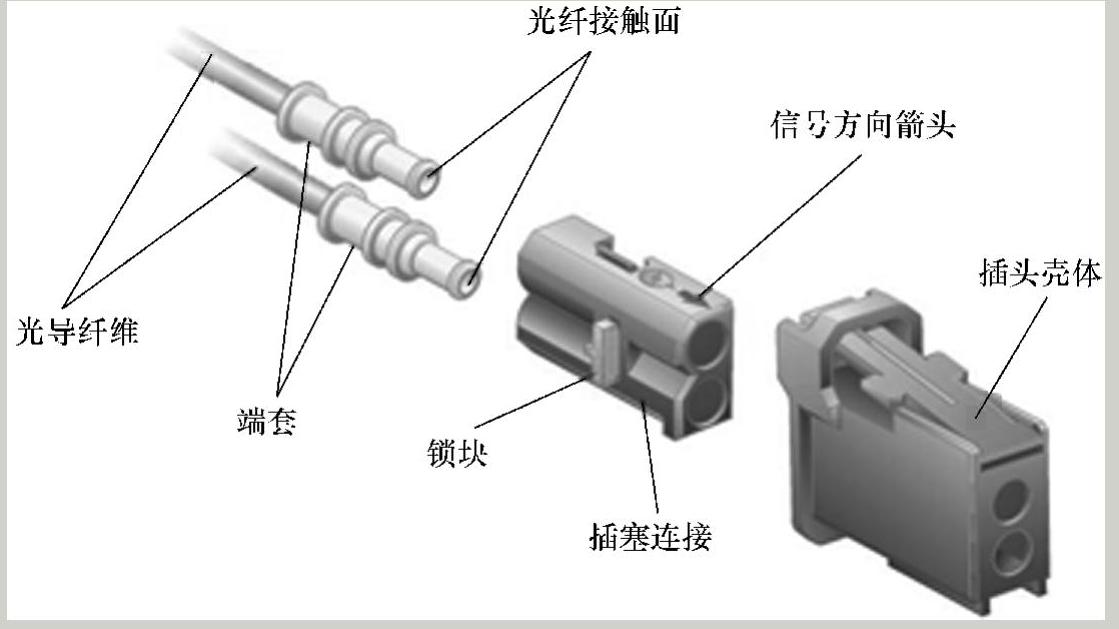 光纤接触面

信号方向箭头

插头壳体

光导纤维

端套

锁块

插塞连接