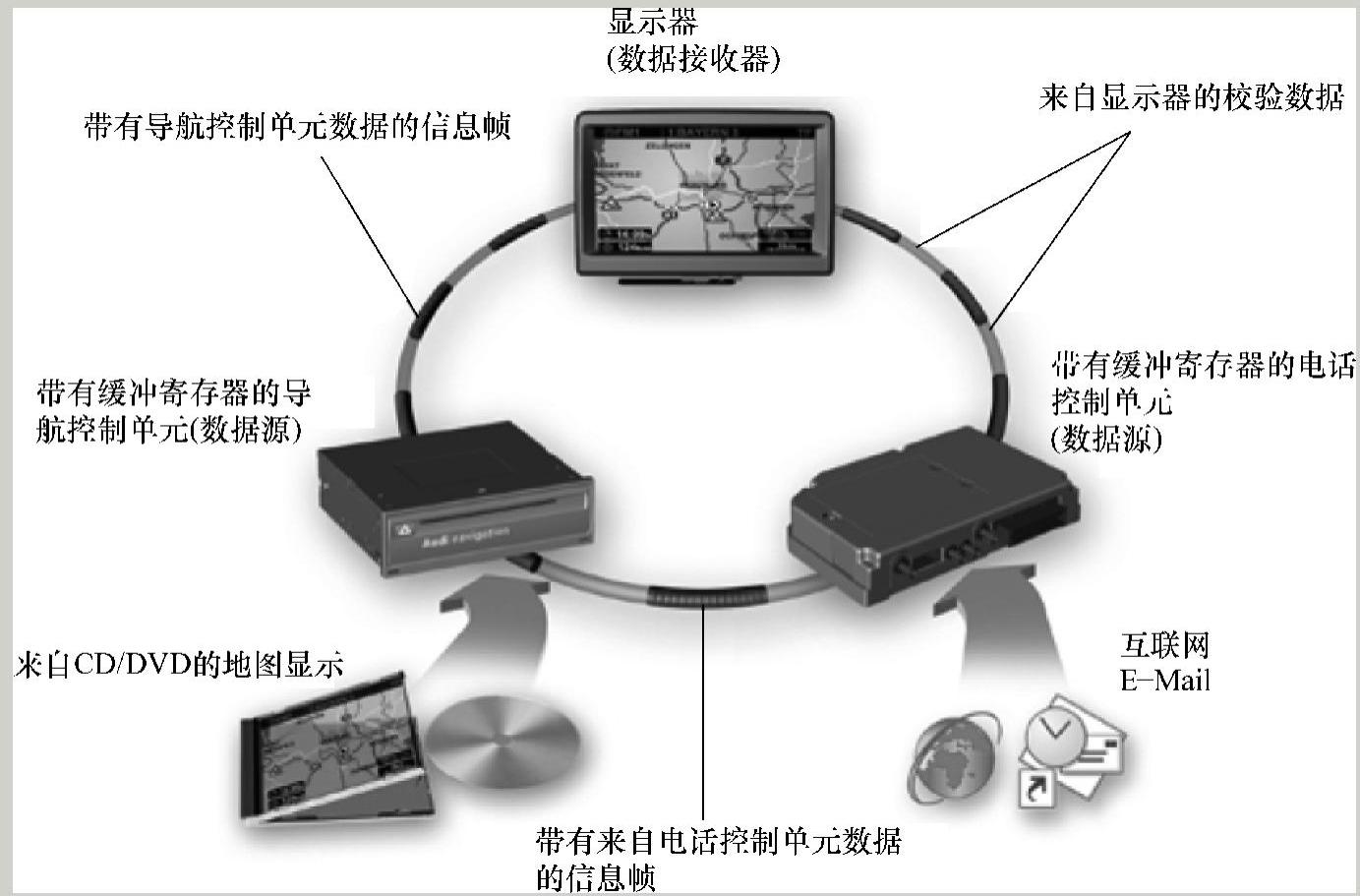 显示器
(数据接收器)

带有导航控制单元数据的信息帧

来自显示器的校验数据

带有缓冲寄存器的导航控制单元(数据源)

带有缓冲寄存器的电话控制单元
(数据源)

Audi navigation

来自CD/DVD的地图显示

互联网
E-Mail

带有来自电话控制单元数据的信息帧