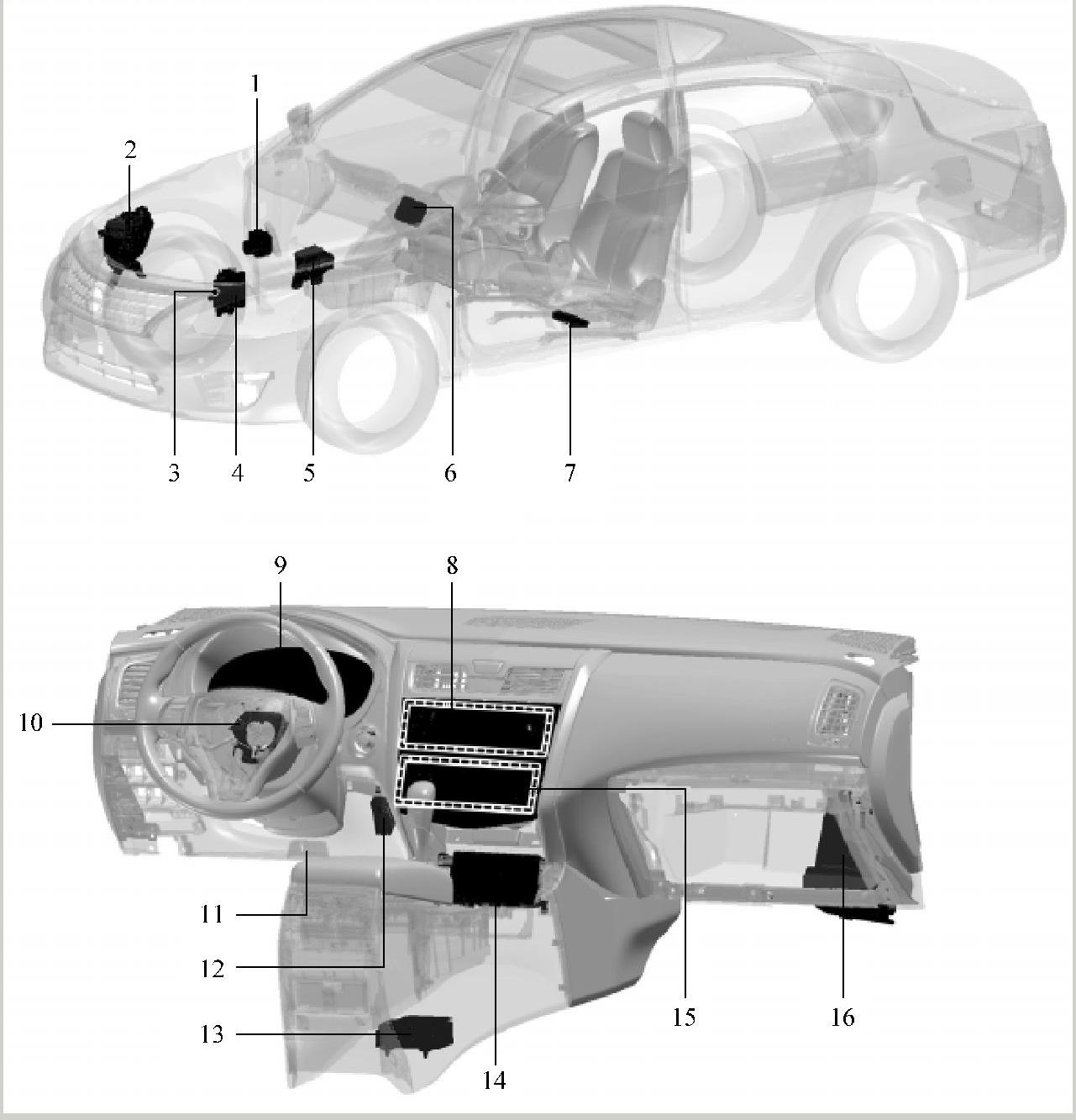 1
2
3
4
5
6
7

9
8
10
11
12
13
14
15
16