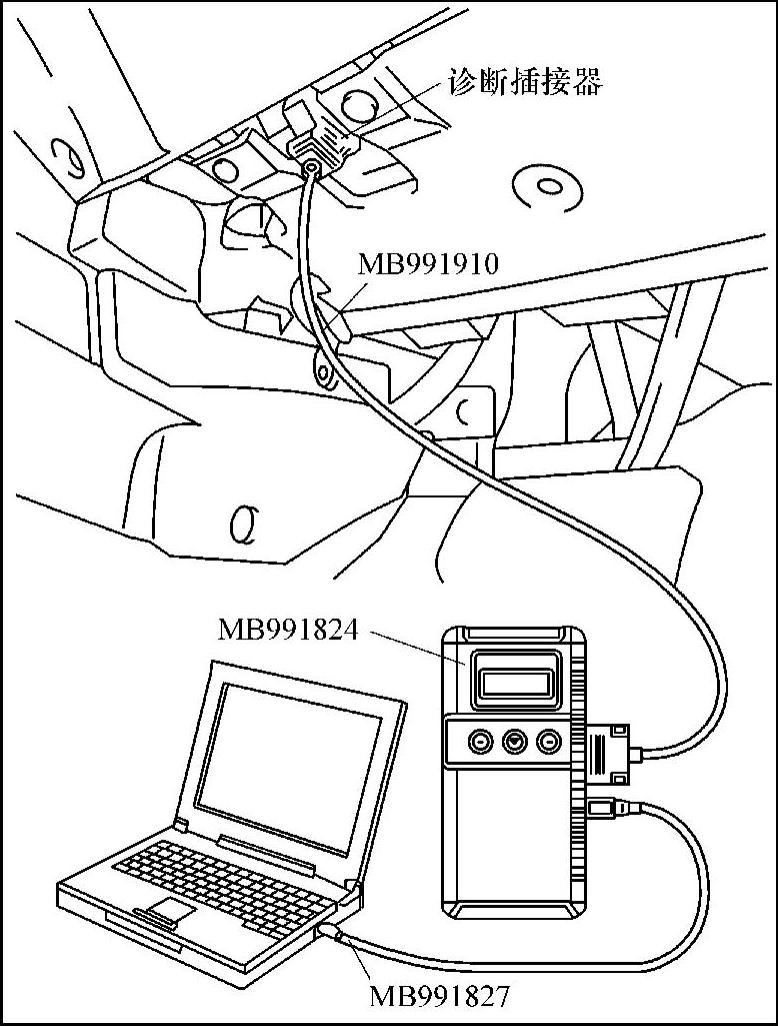 诊断插接器

MB991910

MB991824

MB991827