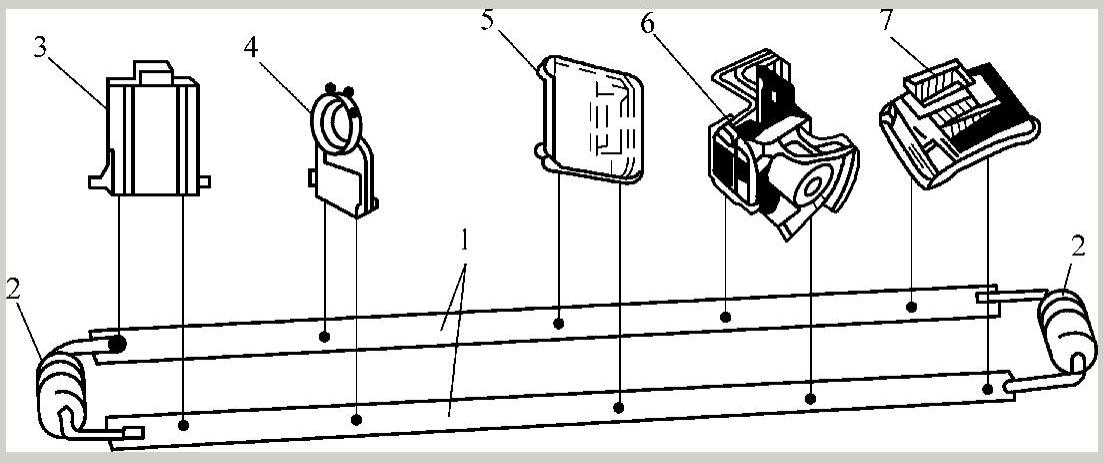 3
4
5
6
7
1
2
2