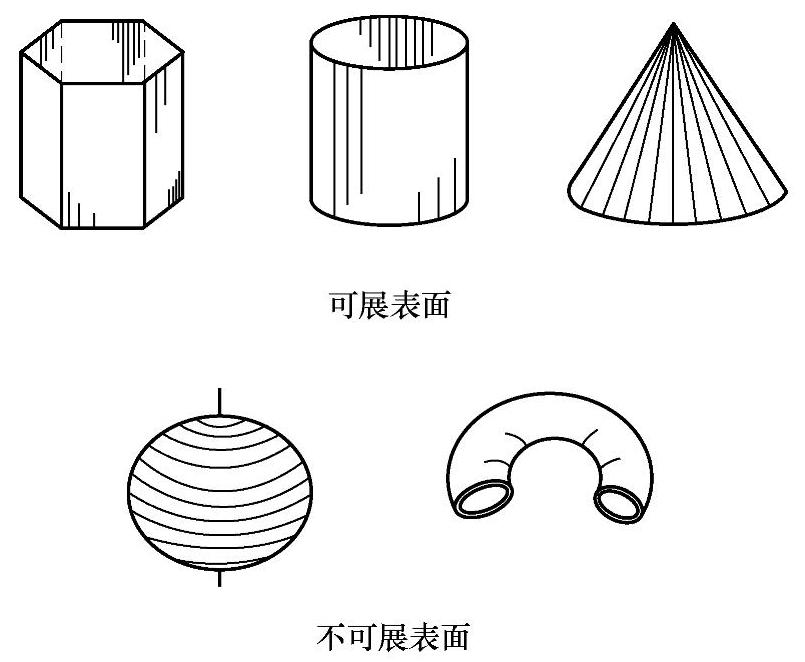 可展表面

不可展表面