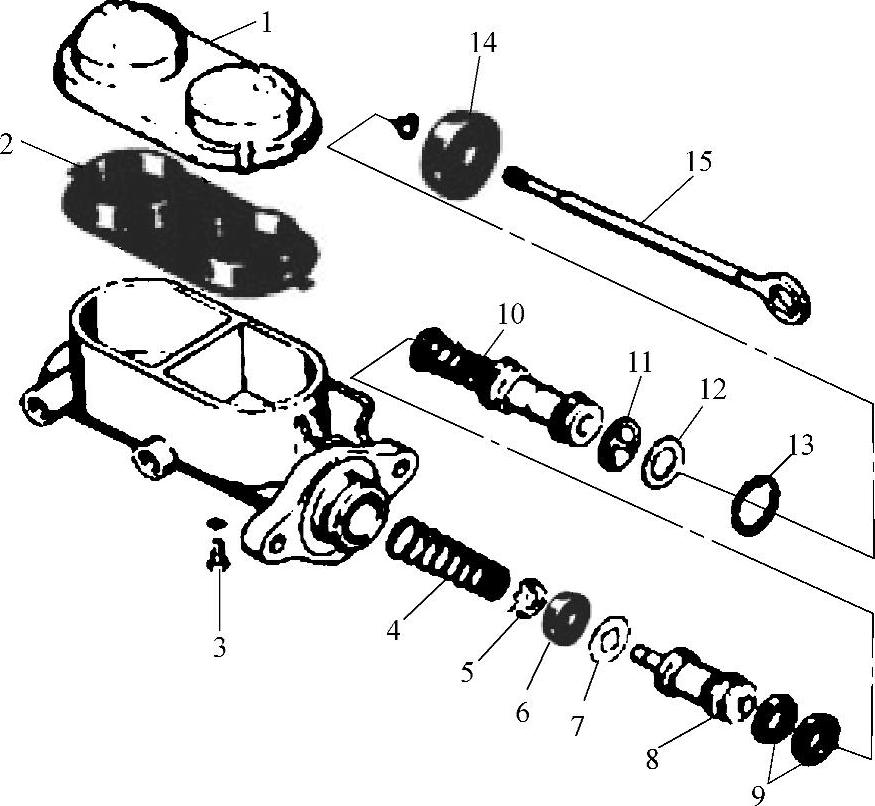 1
14
2
15
10
11
12
13
3
4
5
6
7
8
9