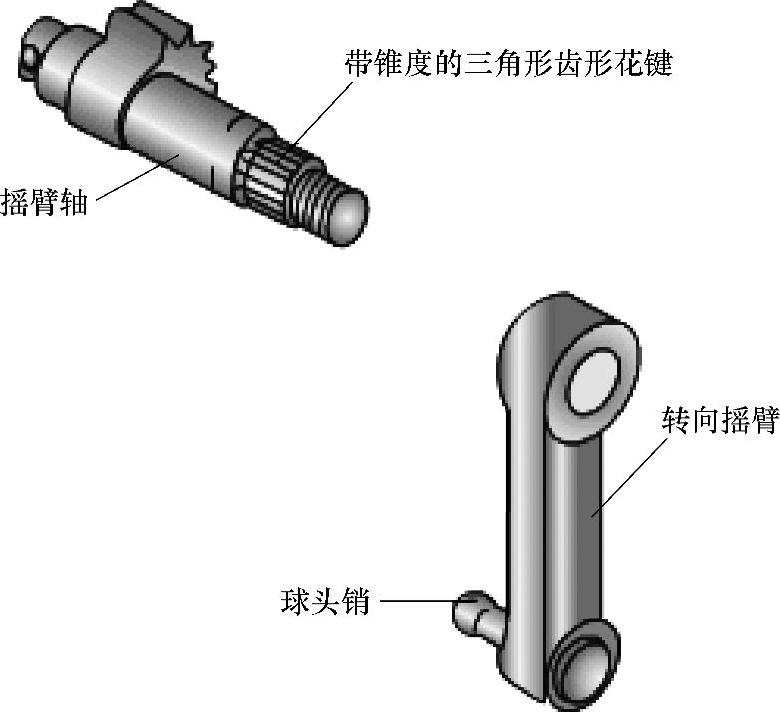 带锥度的三角形齿形花键
摇臂轴
转向摇臂
球头销