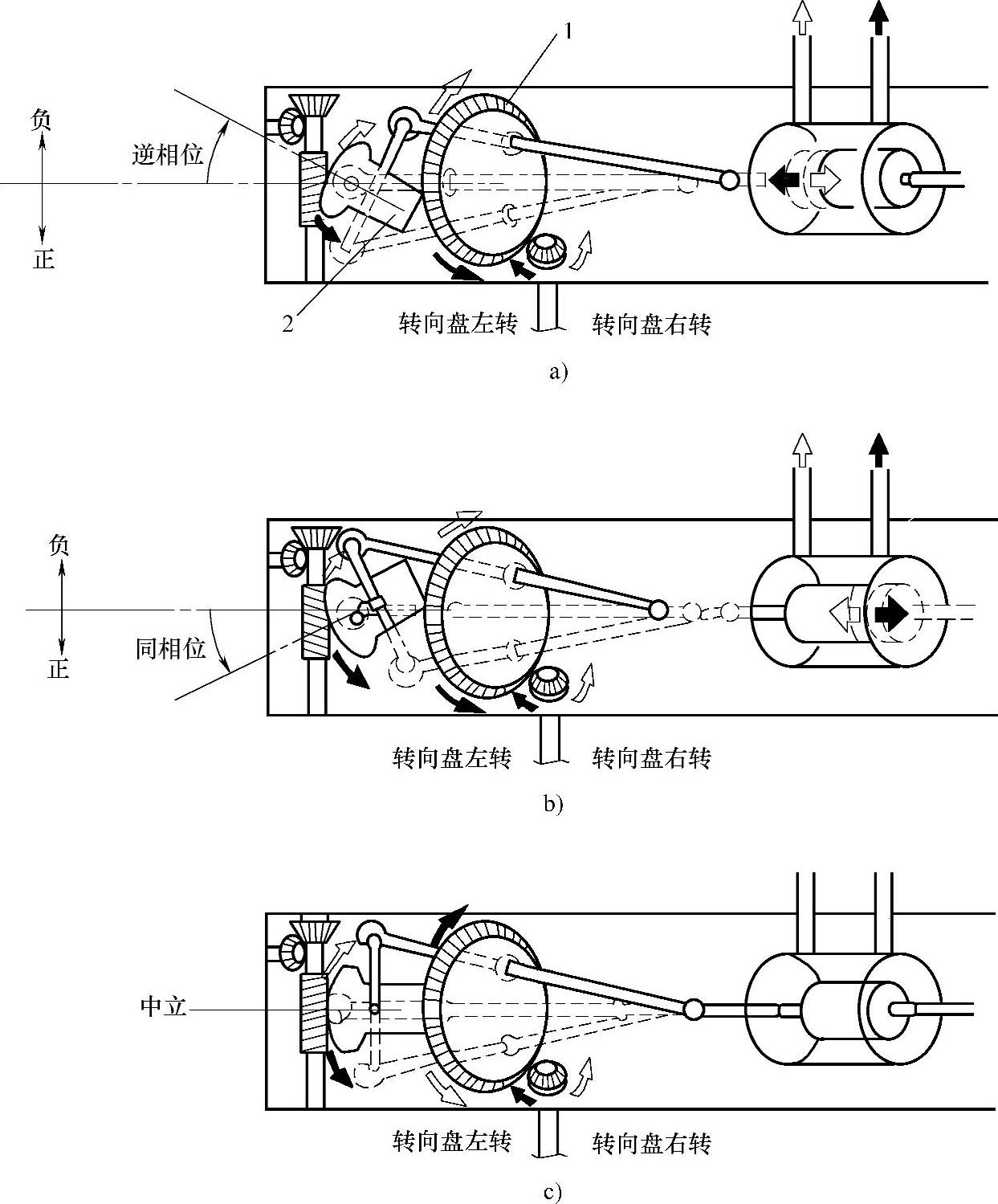 1

负

逆相位

正

2

转向盘左转 转向盘右转

a)

负

同相位

正

转向盘左转 转向盘右转

b)

中立

转向盘左转 转向盘右转

c)