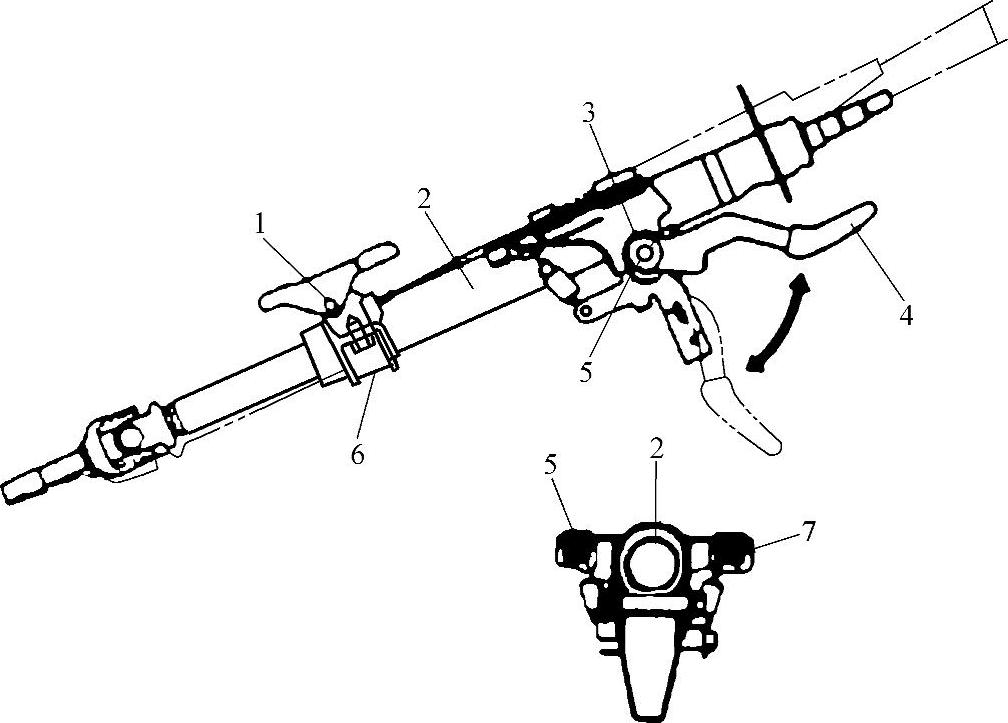 3
2
1
4
5
6
5
2
7