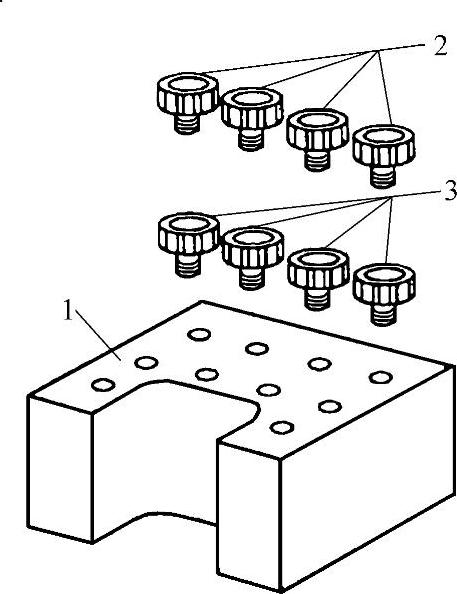 2

3

1