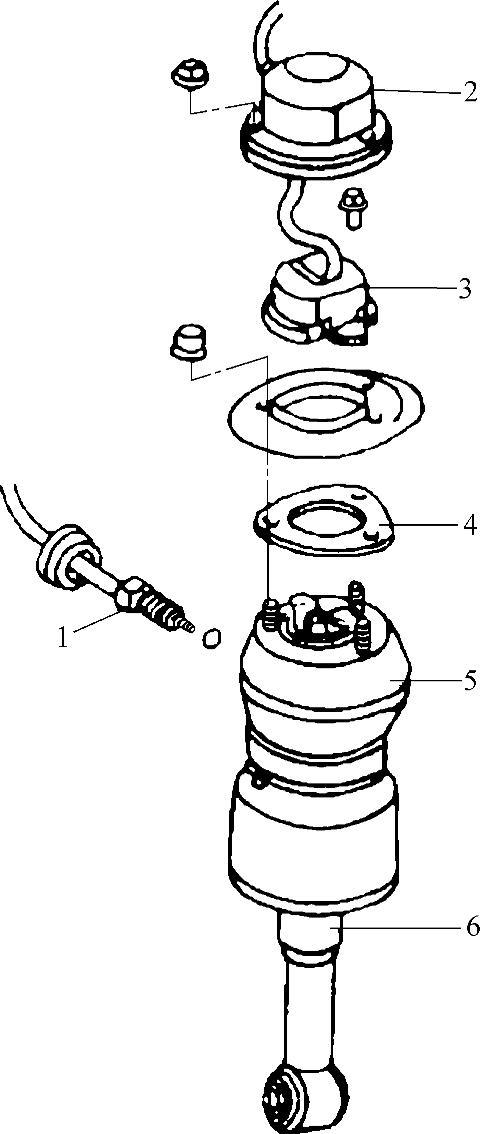 2

3

4

1

5

6