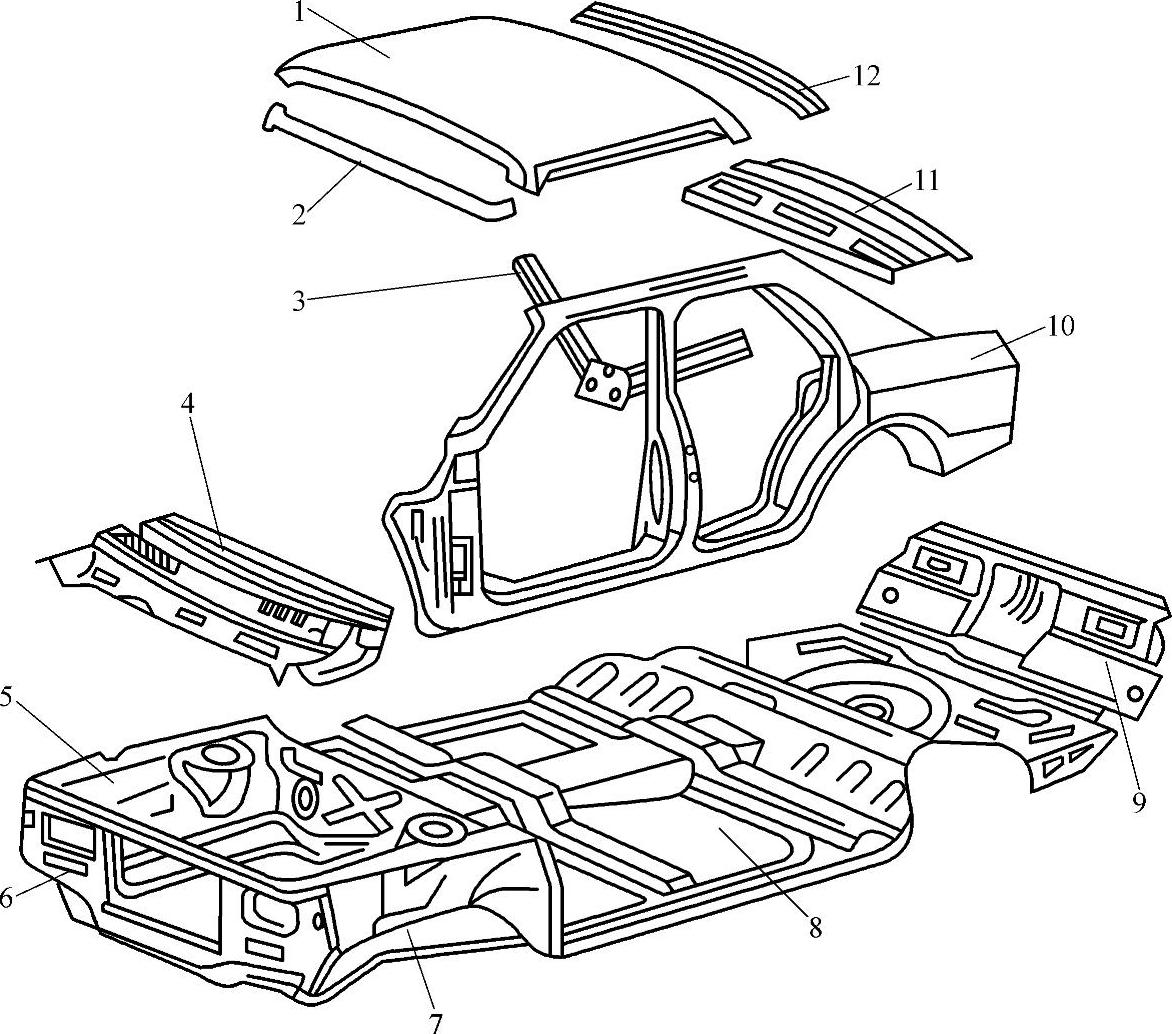 1
12
2
11
3
10
4
5
9
6
8
7