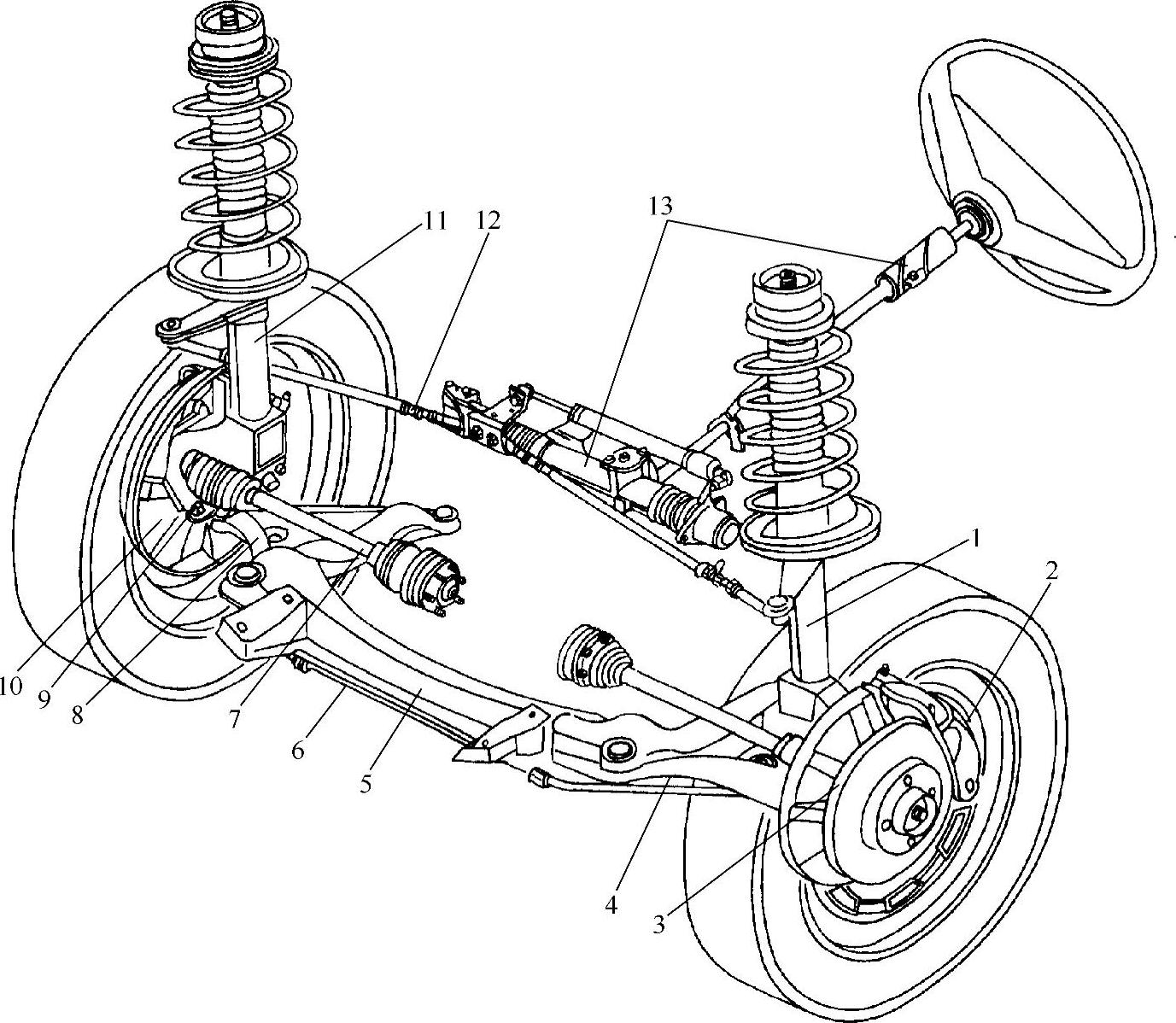 11
12
13
1
2
10
9
8
7
6
5
4
3