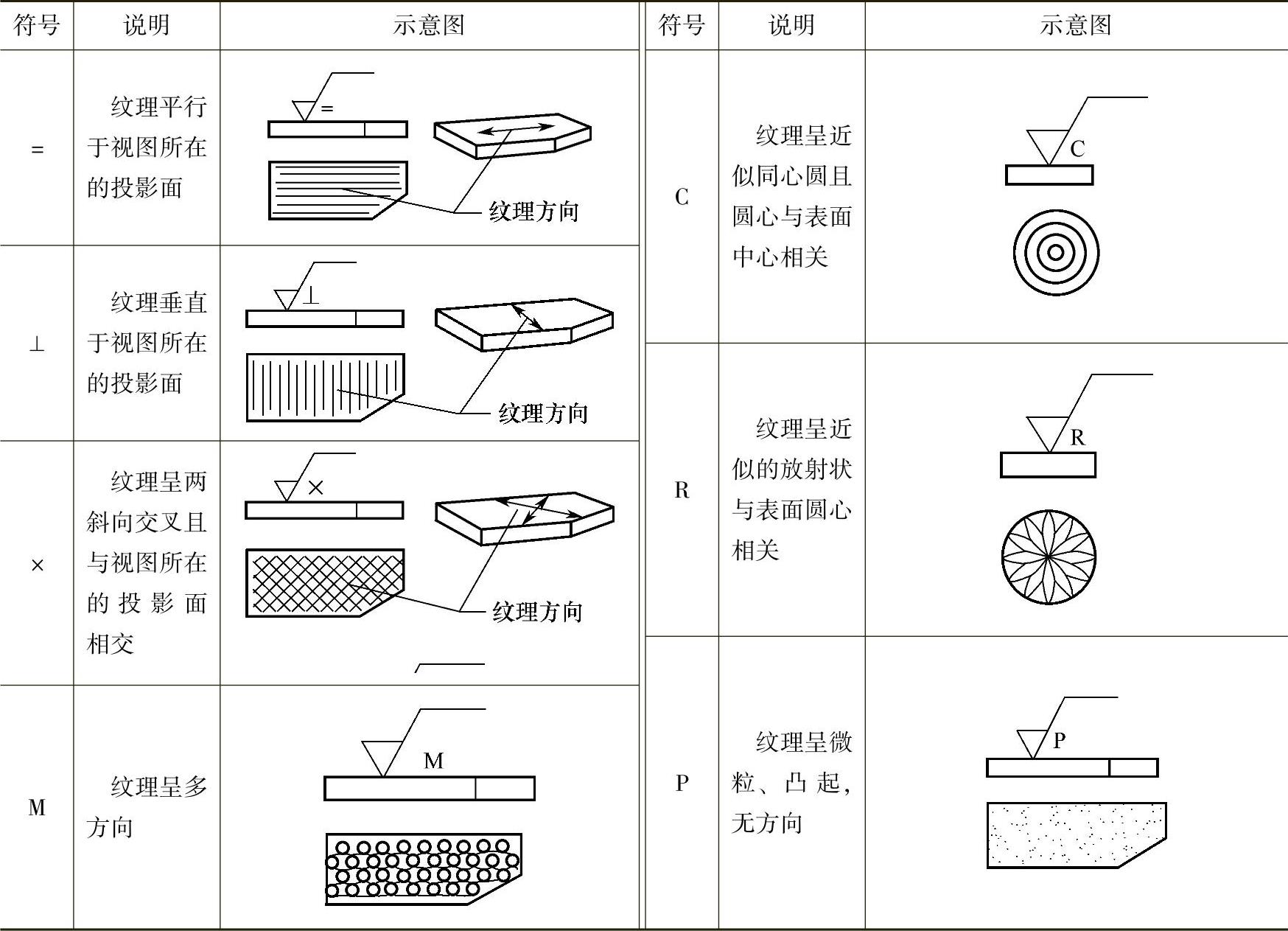 | 符号 | 说明 | 示意图 |
|---|---|---|
| = | 纹理平行于视图所在的投影面 | = 纹理方向 |
| ⊥ | 纹理垂直于视图所在的投影面 | ⊥ 纹理方向 |
| × | 纹理呈两斜向交叉且与视图所在的投影面相交 | × 纹理方向 |
| M | 纹理呈多方向 | M |

| 符号 | 说明 | 示意图 |
|---|---|---|
| C | 纹理呈近似同心圆且圆心与表面中心相关 | C |
| R | 纹理呈近似的放射状与表面圆心相关 | R |
| P | 纹理呈微粒、凸起，无方向 | P |