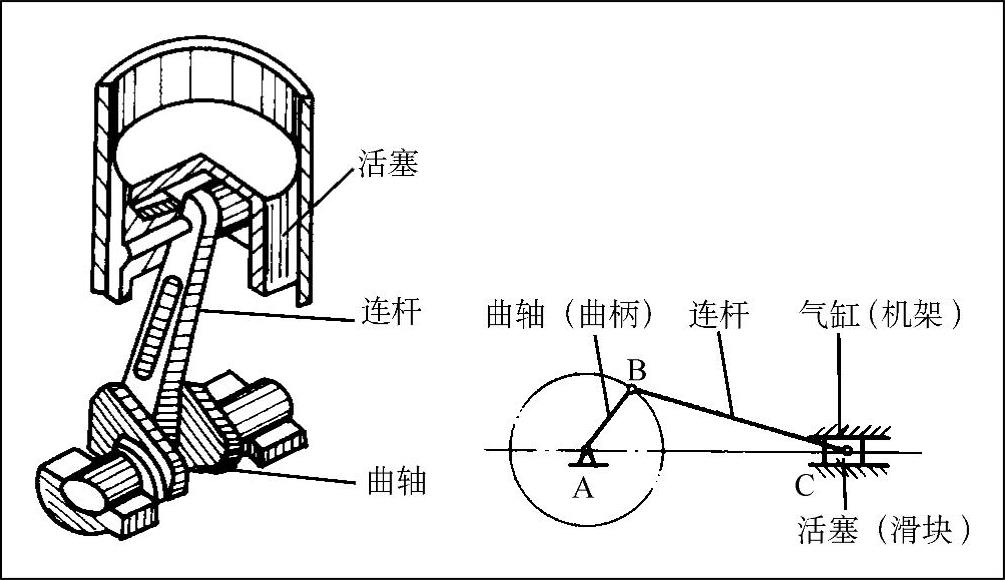 活塞

连杆

曲轴

曲轴（曲柄）

连杆

气缸（机架）

B

A

C

活塞（滑块）