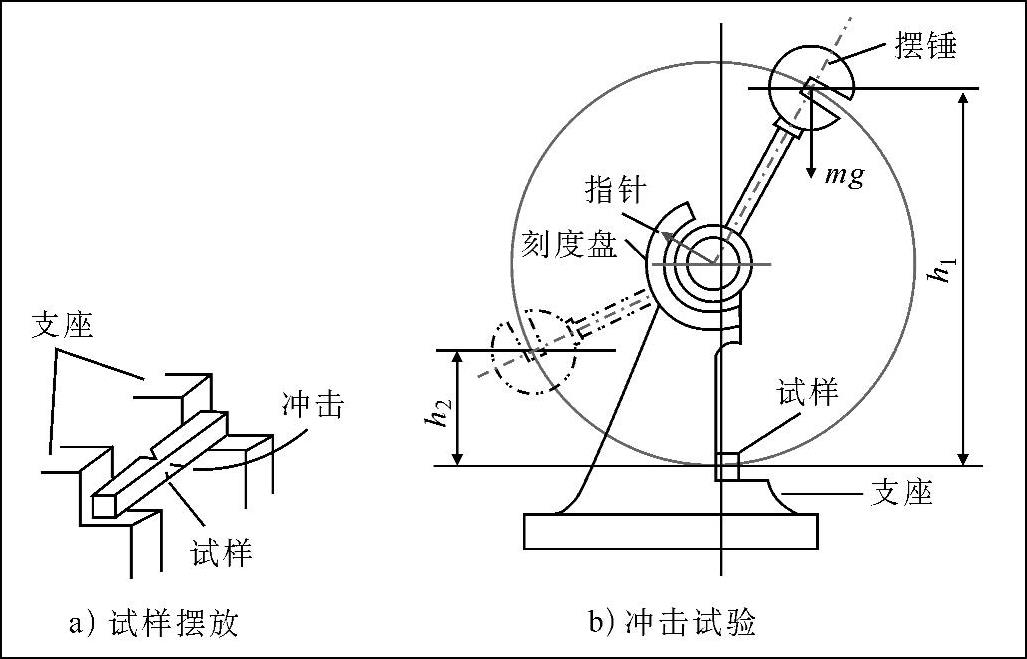 支座

冲击

试样

a) 试样摆放

摆锤

$mg$

指针

刻度盘

$h_1$

$h_2$

试样

支座

b) 冲击试验