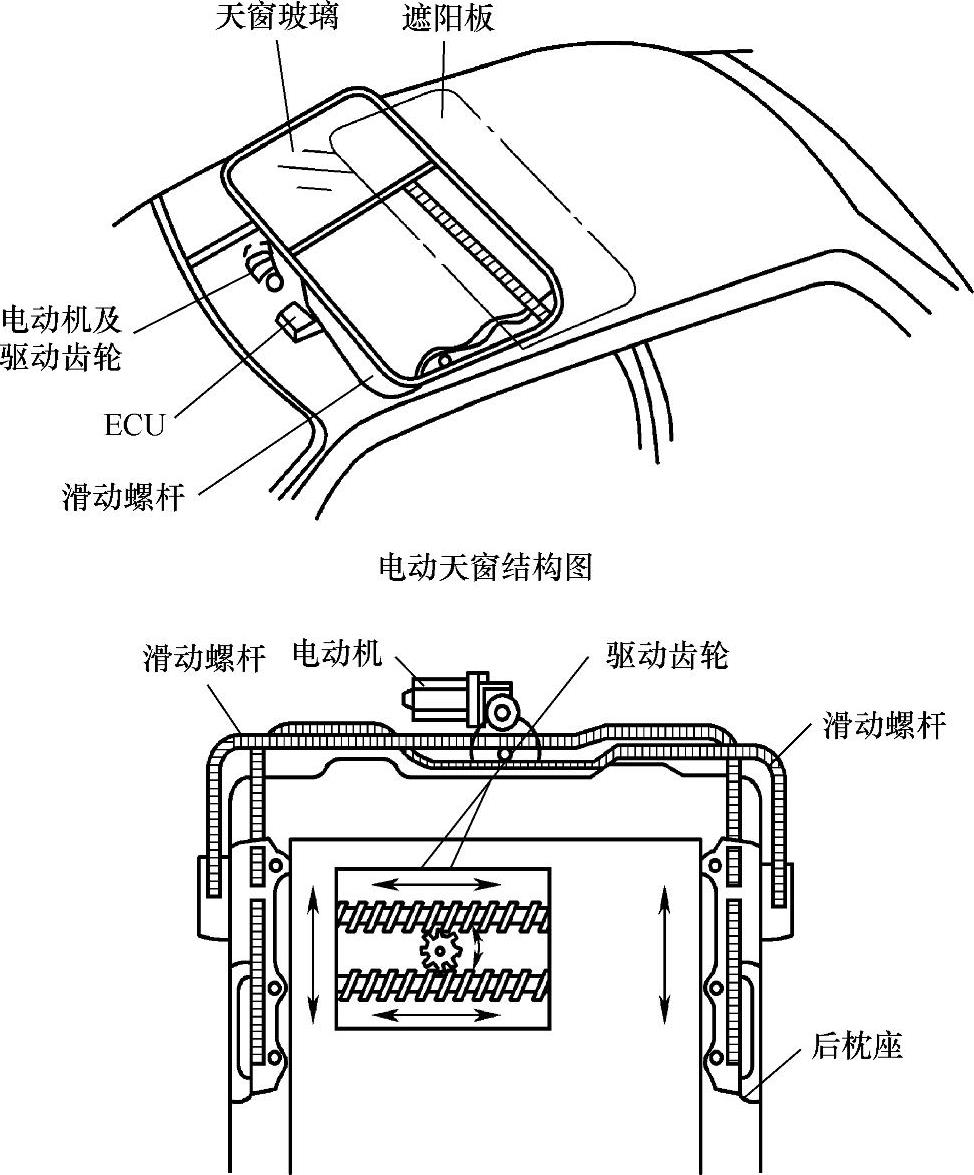 天窗玻璃
遮阳板
电动机及驱动齿轮
ECU
滑动螺杆

电动天窗结构图

滑动螺杆
电动机
驱动齿轮
滑动螺杆
后枕座