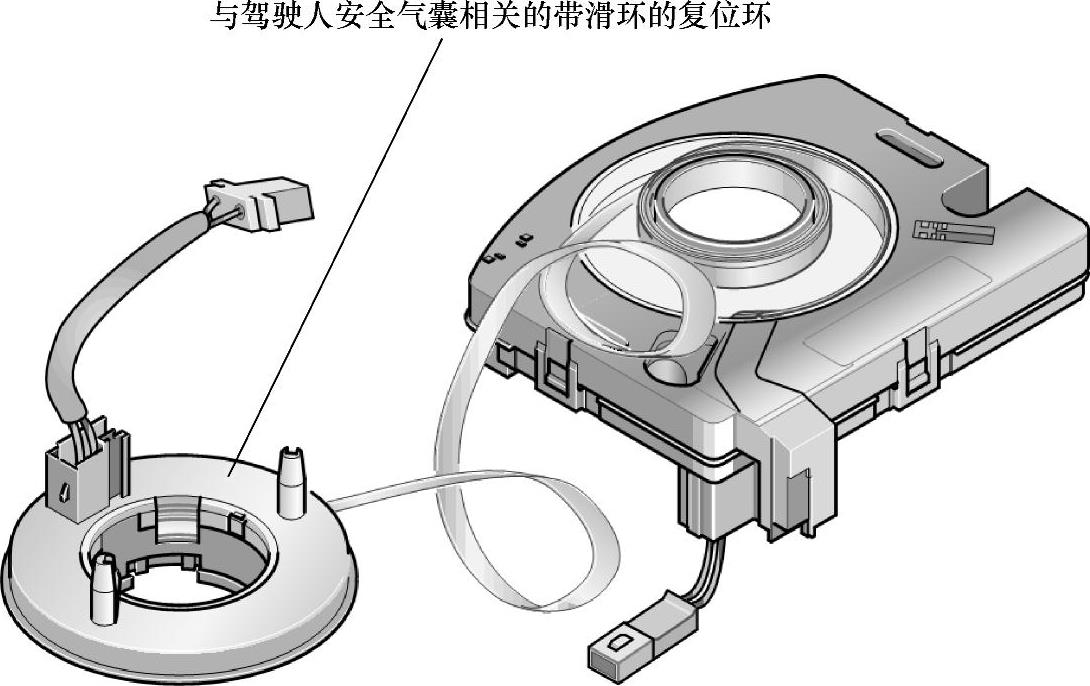 与驾驶人安全气囊相关的带滑环的复位环