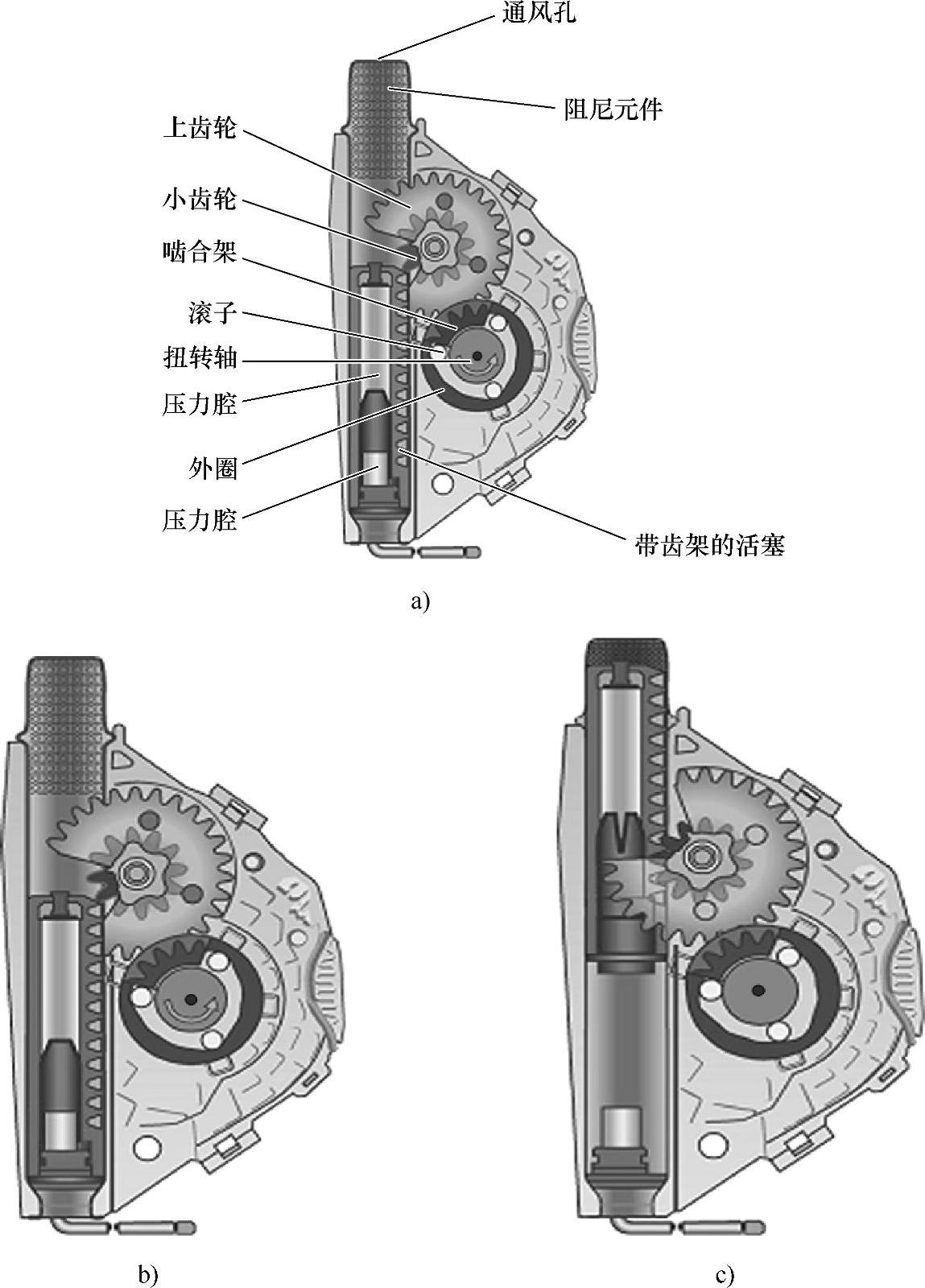 通风孔

阻尼元件

上齿轮

小齿轮

啮合架

滚子

扭转轴

压力腔

外圈

压力腔

带齿架的活塞

a)

b)

c)