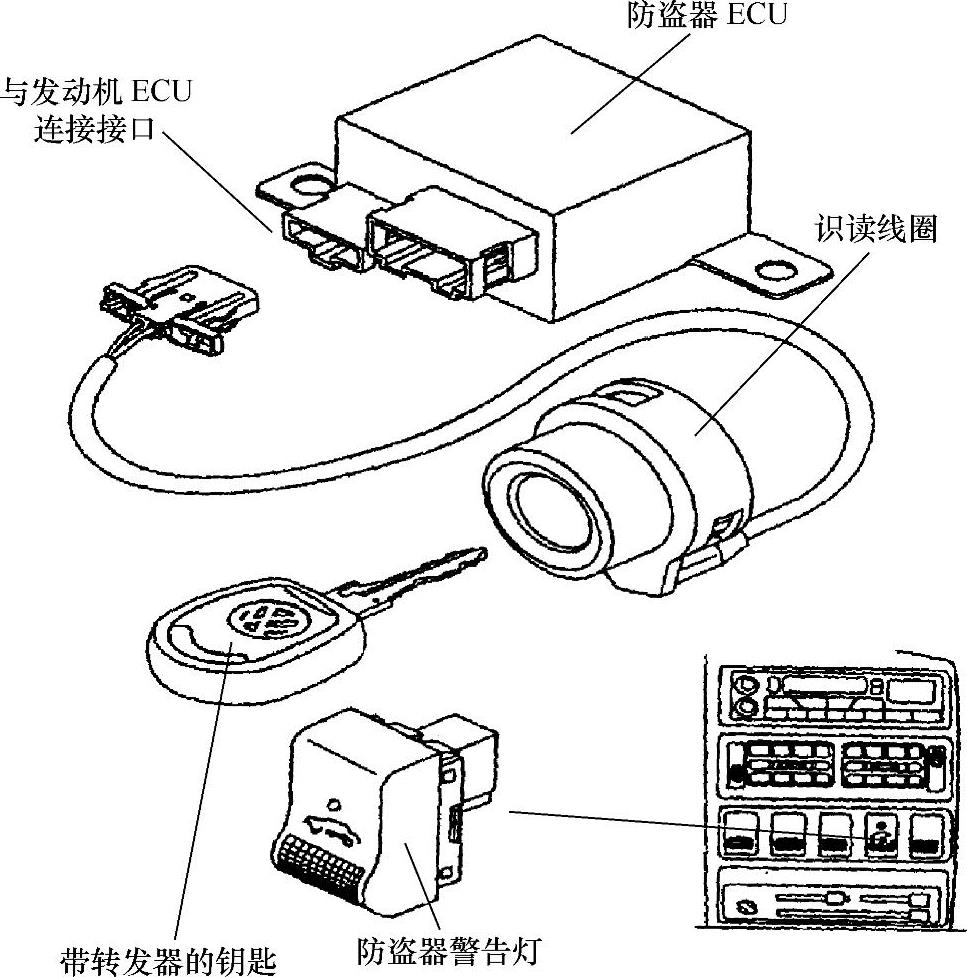 防盗器 ECU

与发动机 ECU 连接接口

识读线圈

带转发器的钥匙

防盗器警告灯