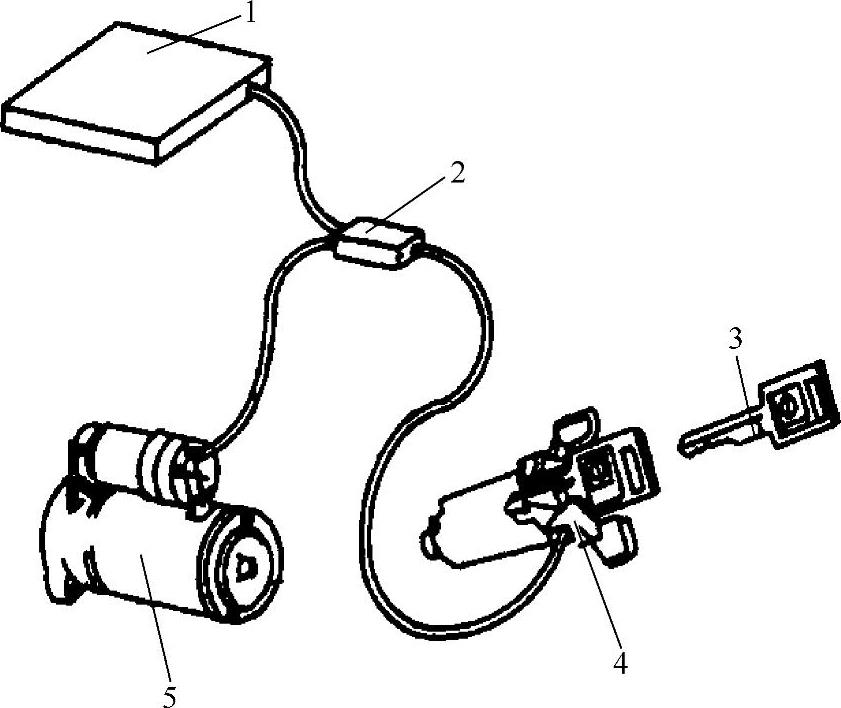 1
2
3
4
5